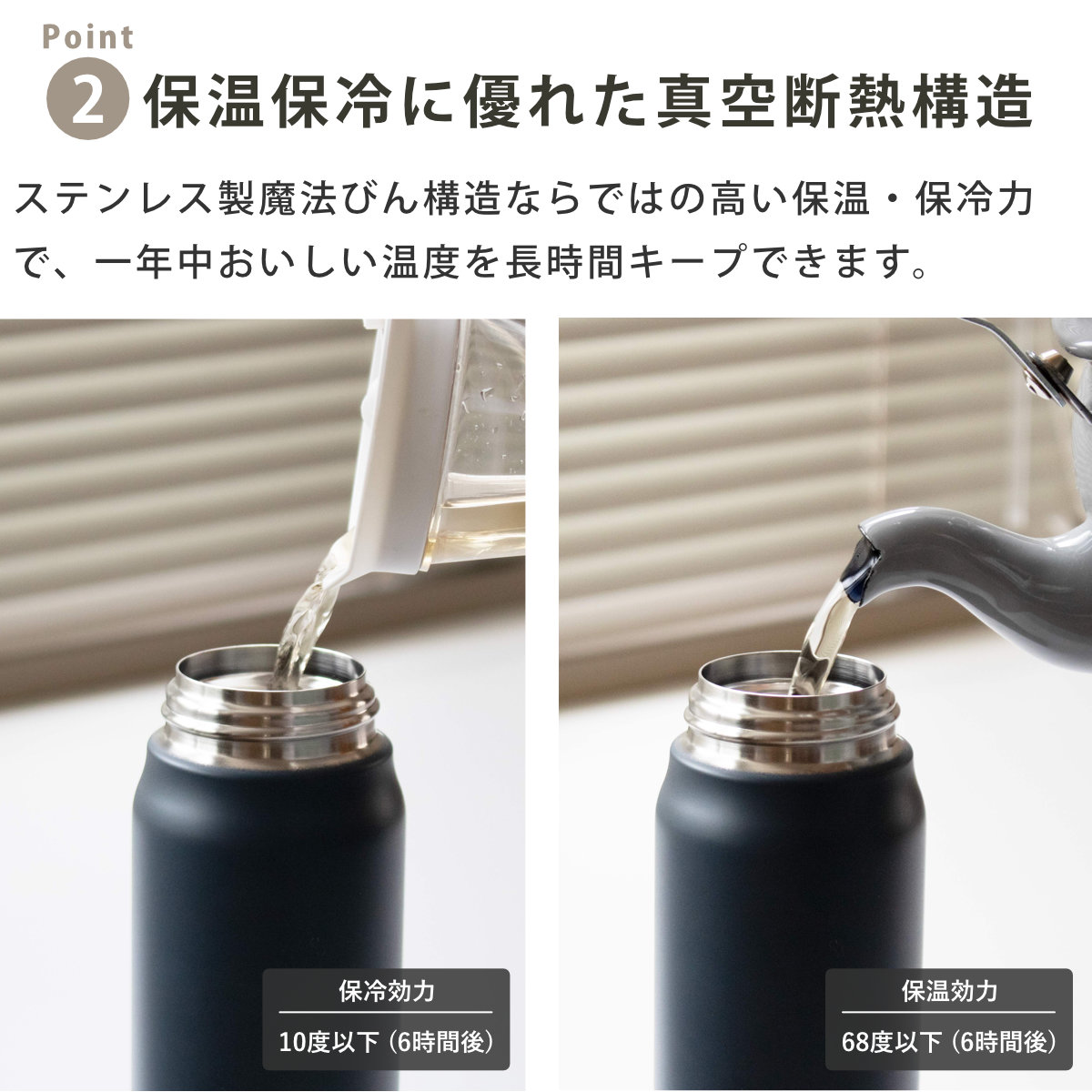 Point
2 保温保冷に優れた真空断熱構造

ステンレス製魔法びん構造ならではの高い保温・保冷力で、一年中おいしい温度を長時間キープできます。

保冷効力
10度以下（6時間後）

保温効力
68度以下（6時間後）