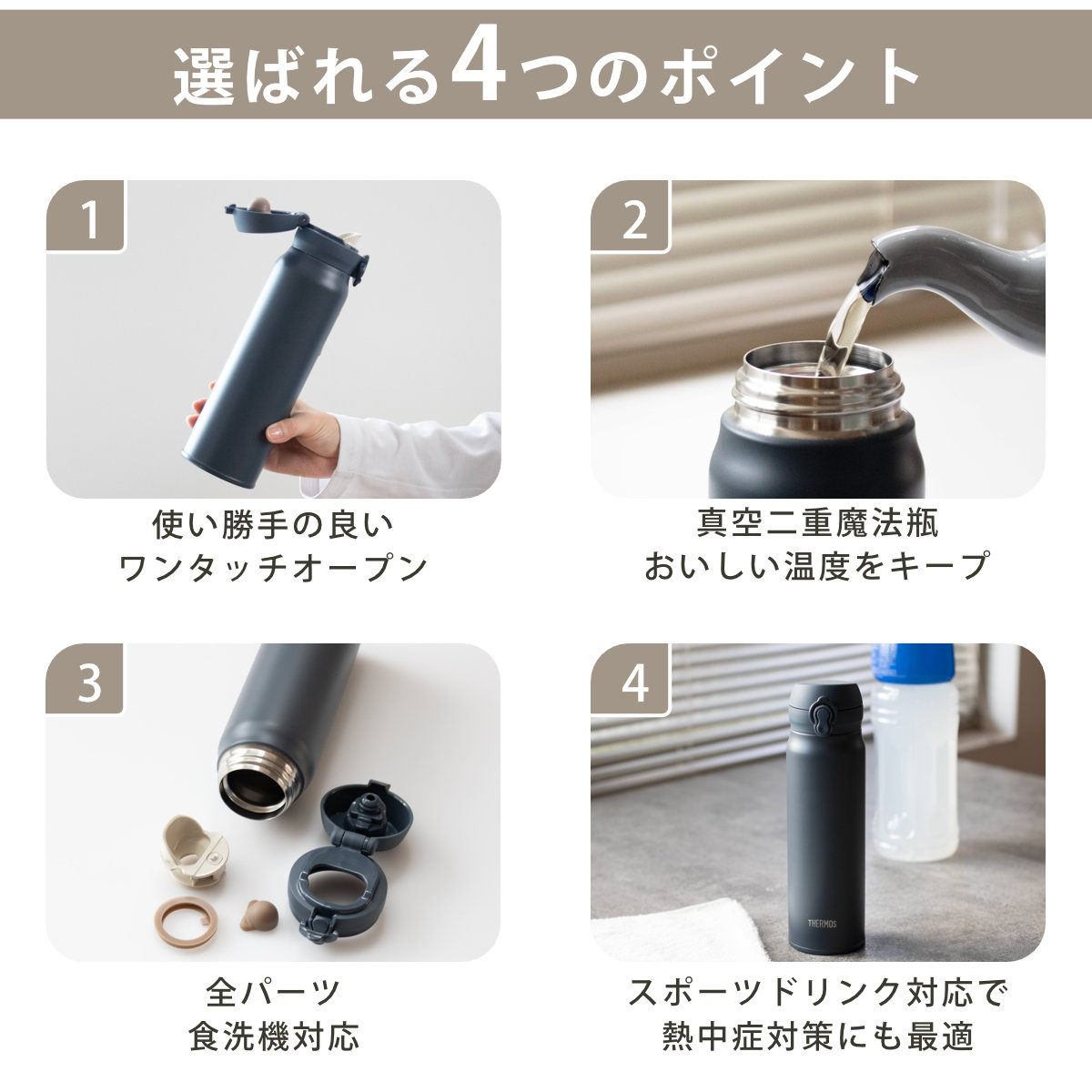 選ばれる4つのポイント

1

使い勝手の良い
ワンタッチオープン

2

真空二重魔法瓶
おいしい温度をキープ

3

全パーツ
食洗機対応

4

THERMOS

スポーツドリンク対応で
熱中症対策にも最適