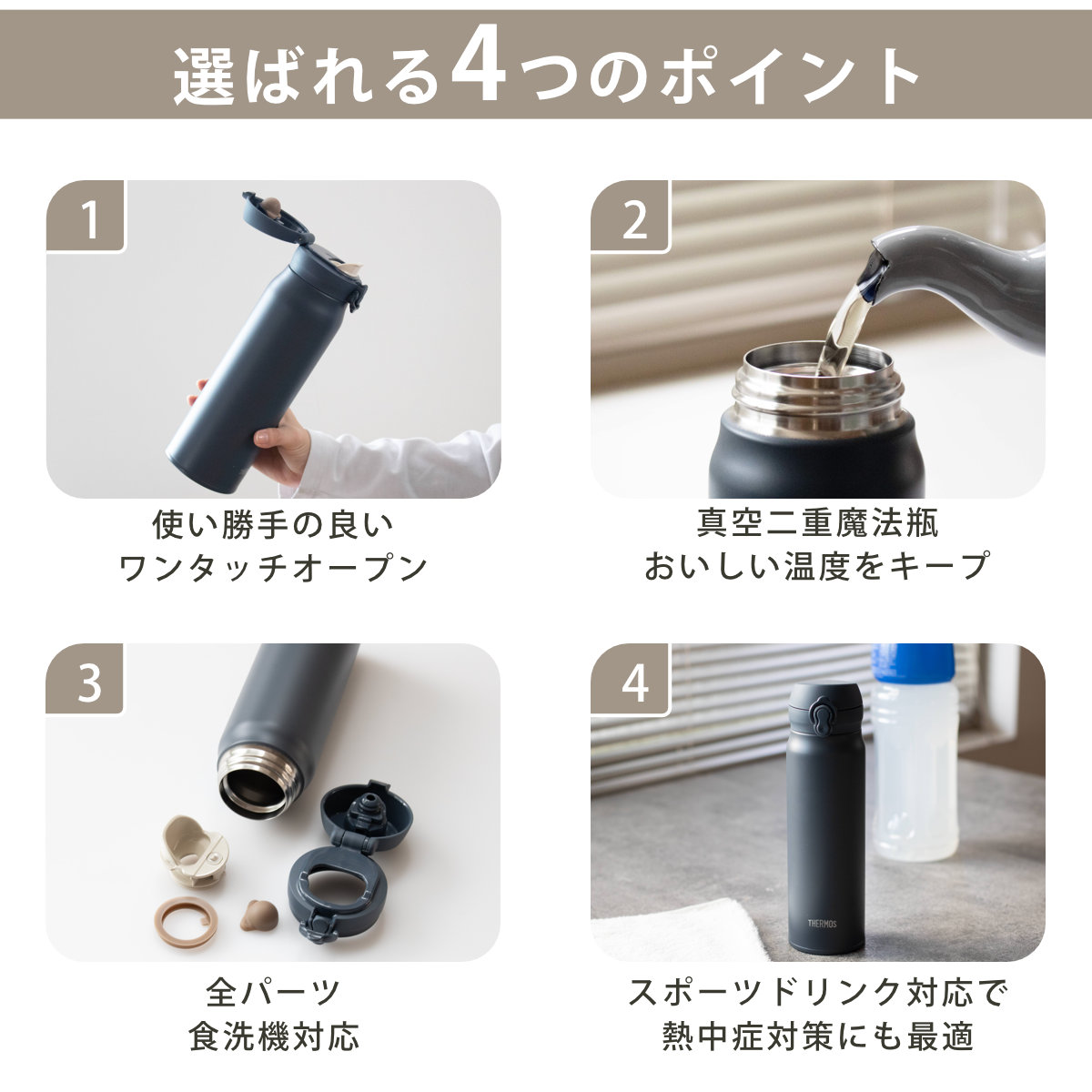 選ばれる4つのポイント

1

使い勝手の良い
ワンタッチオープン

2

真空二重魔法瓶
おいしい温度をキープ

3

全パーツ
食洗機対応

4

THERMOS

スポーツドリンク対応で
熱中症対策にも最適