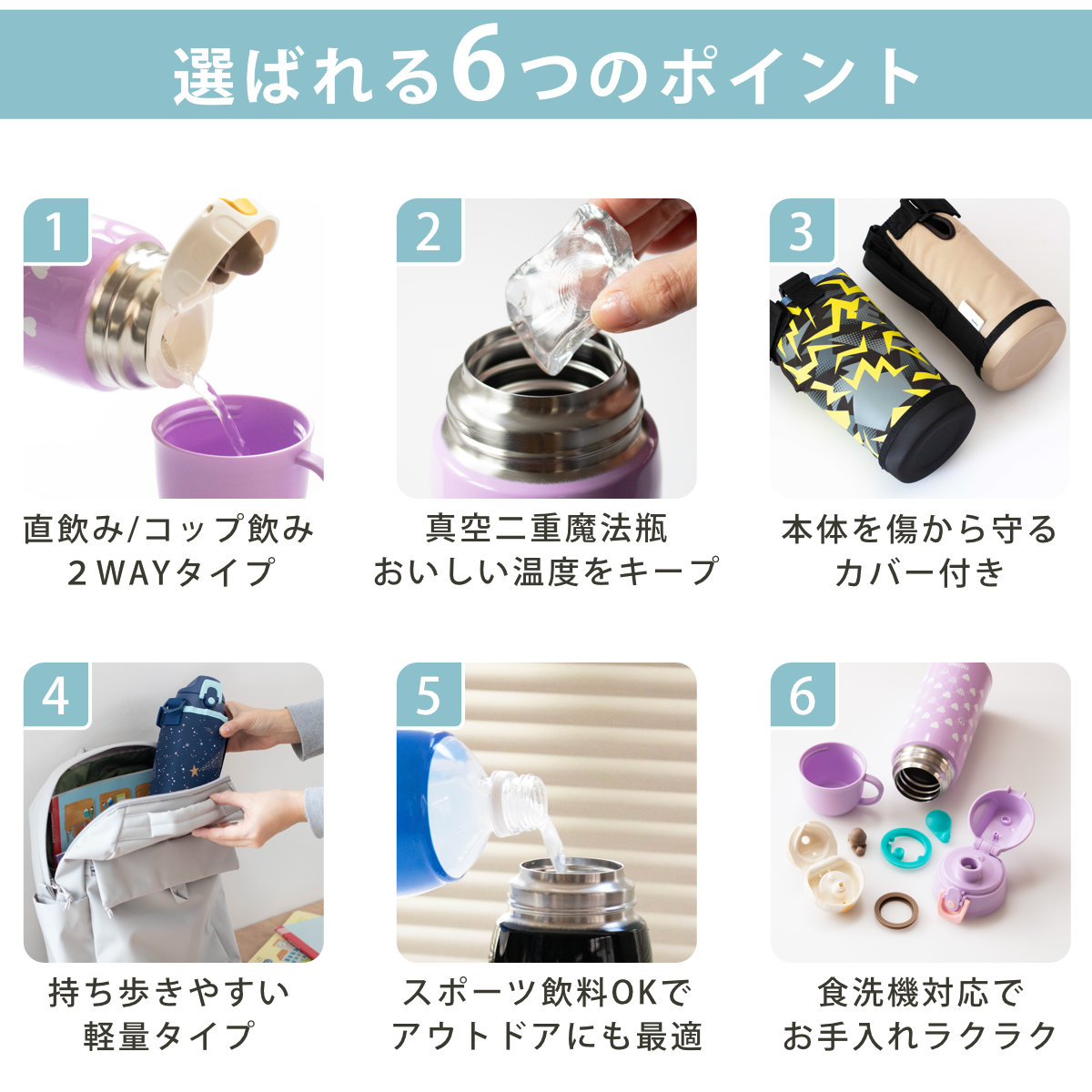 選ばれる6つのポイント

1
直飲み/コップ飲み
2WAYタイプ

2
真空二重魔法瓶
おいしい温度をキープ

3
本体を傷から守る
カバー付き

4
持ち歩きやすい
軽量タイプ

5
スポーツ飲料OKで
アウトドアにも最適

6
食洗機対応で
お手入れラクラク