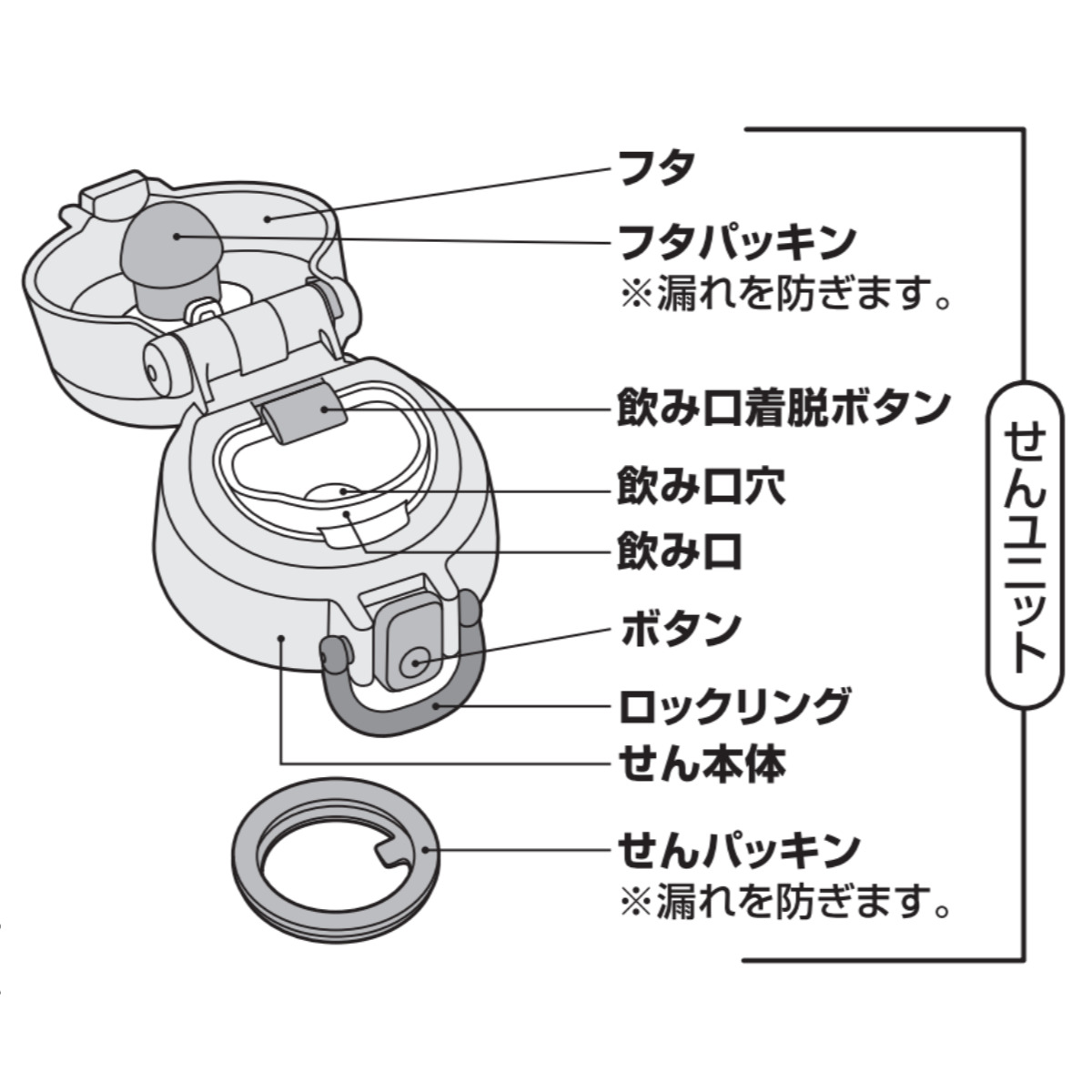 フタ

フタパッキン
※漏れを防ぎます。

飲み口着脱ボタン

飲み口穴

飲み口

ボタン

ロックリング

せん本体

せんパッキン
※漏れを防ぎます。

せんユニット