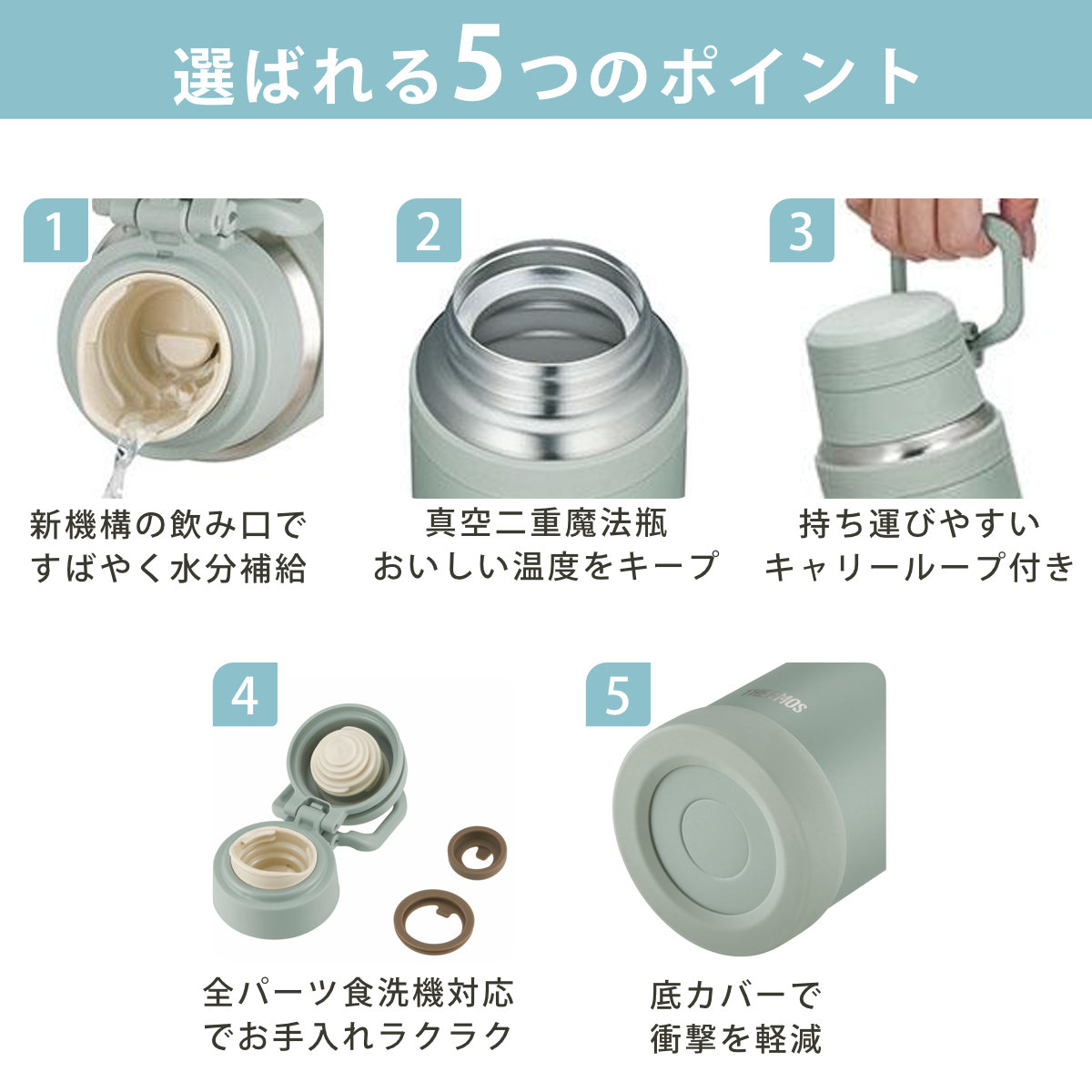 選ばれる5つのポイント

1

新機構の飲み口で
すばやく水分補給

2

真空二重魔法瓶
おいしい温度をキープ

3

持ち運びやすい
キャリーループ付き

4

全パーツ食洗機対応
でお手入れラクラク

5

THERMOS

底カバーで
衝撃を軽減