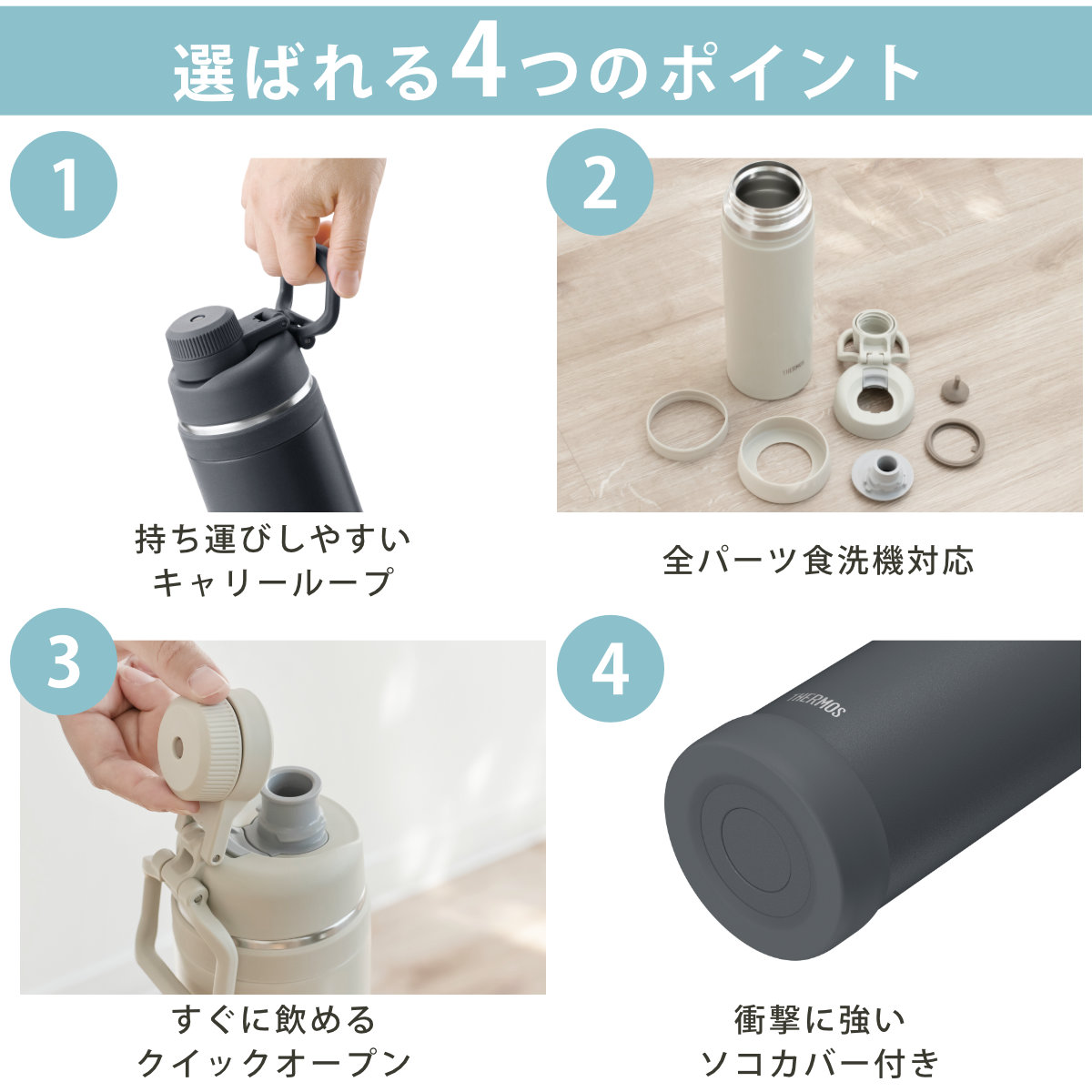 選ばれる4つのポイント

1

持ち運びしやすい
キャリーループ

2

THERMOS

全パーツ食洗機対応

3

すぐに飲める
クイックオープン

4

THERMOS

衝撃に強い
ソコカバー付き