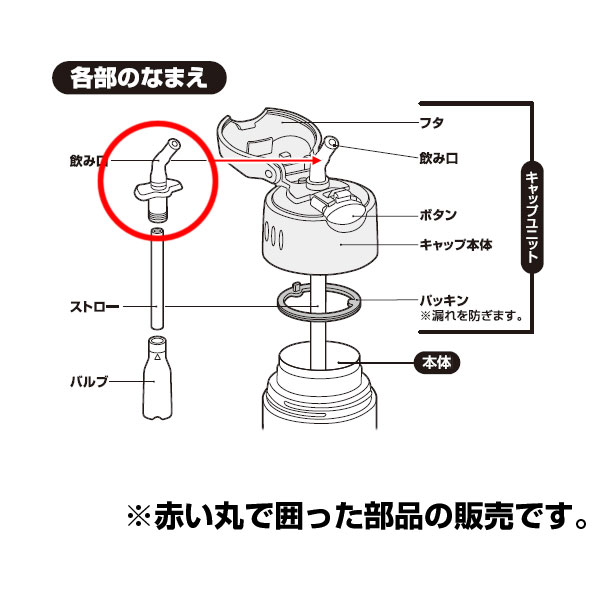 各部のなまえ

飲み口

ストロー

バルブ

フタ

飲み口

ボタン

キャップ本体

パッキン
※漏れを防ぎます。

キャップユニット

本体

※赤い丸で囲った部品の販売です。