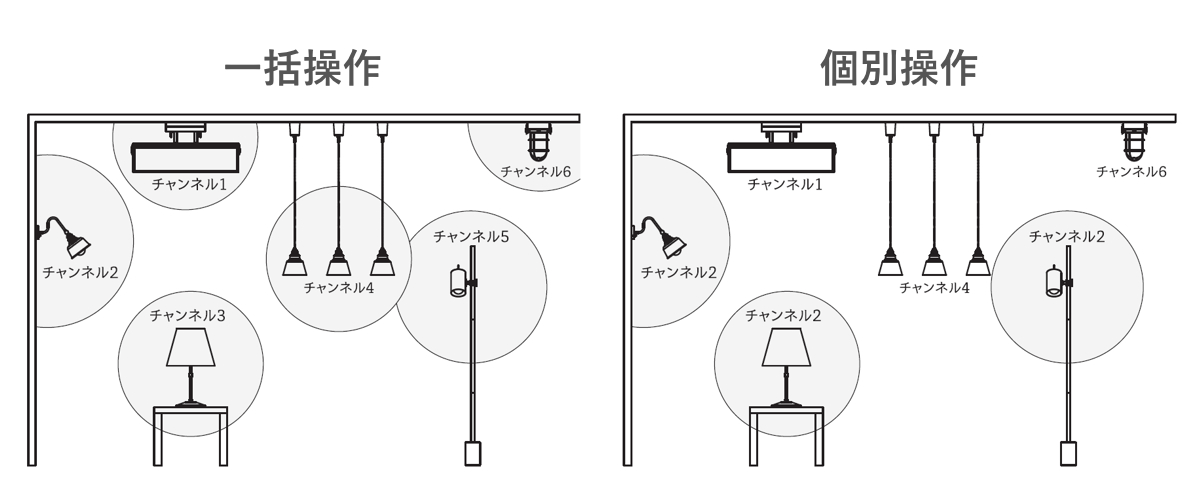 一括操作

チャンネル1
チャンネル6
チャンネル2
チャンネル5
チャンネル4
チャンネル3

個別操作

チャンネル1
チャンネル6
チャンネル2
チャンネル2
チャンネル4
チャンネル2