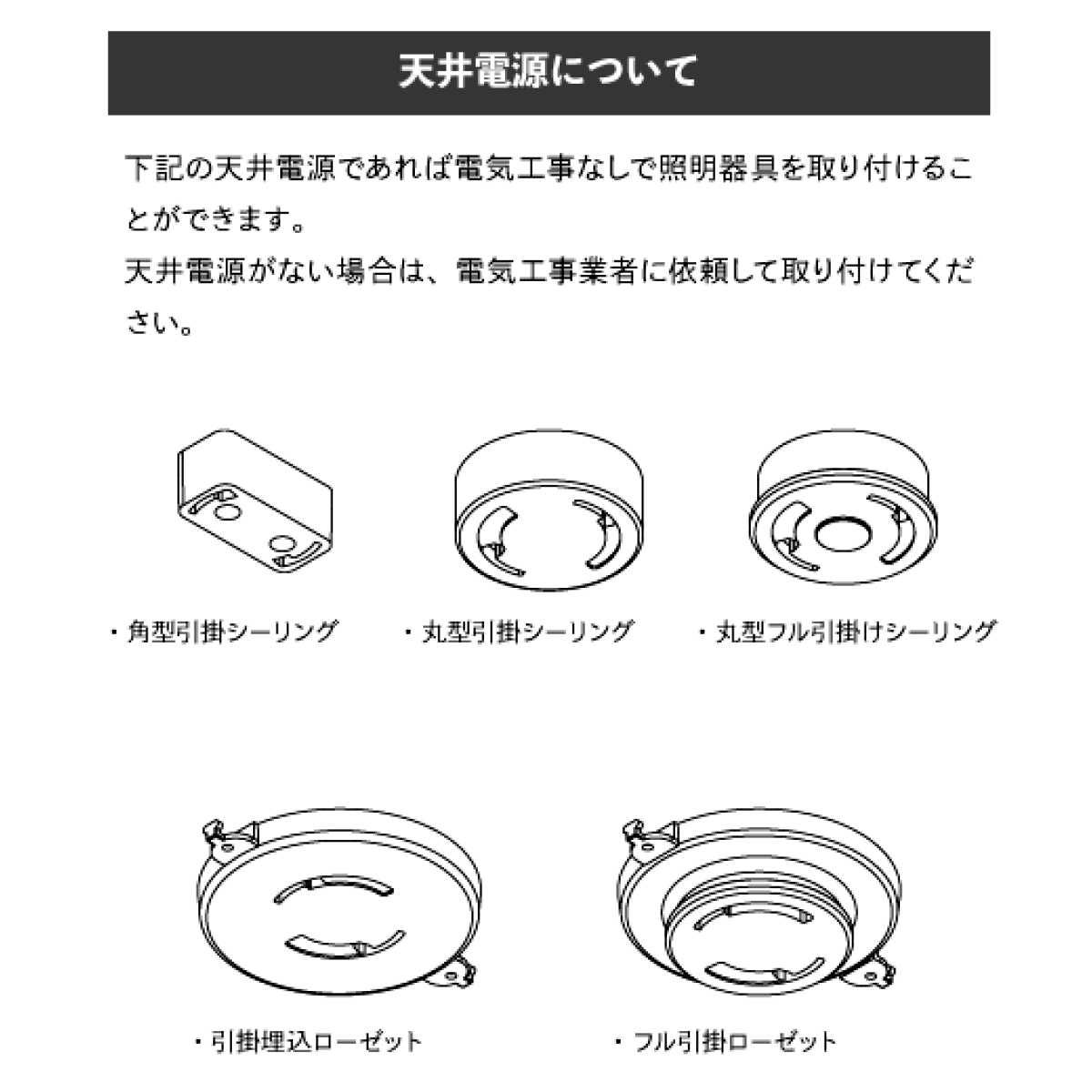 天井電源について

下記の天井電源であれば電気工事なしで照明器具を取り付けることができます。
天井電源がない場合は、電気工事業者に依頼して取り付けてください。

・角型引掛シーリング

・丸型引掛シーリング

・丸型フル引掛けシーリング

・引掛埋込ローゼット

・フル引掛ローゼット