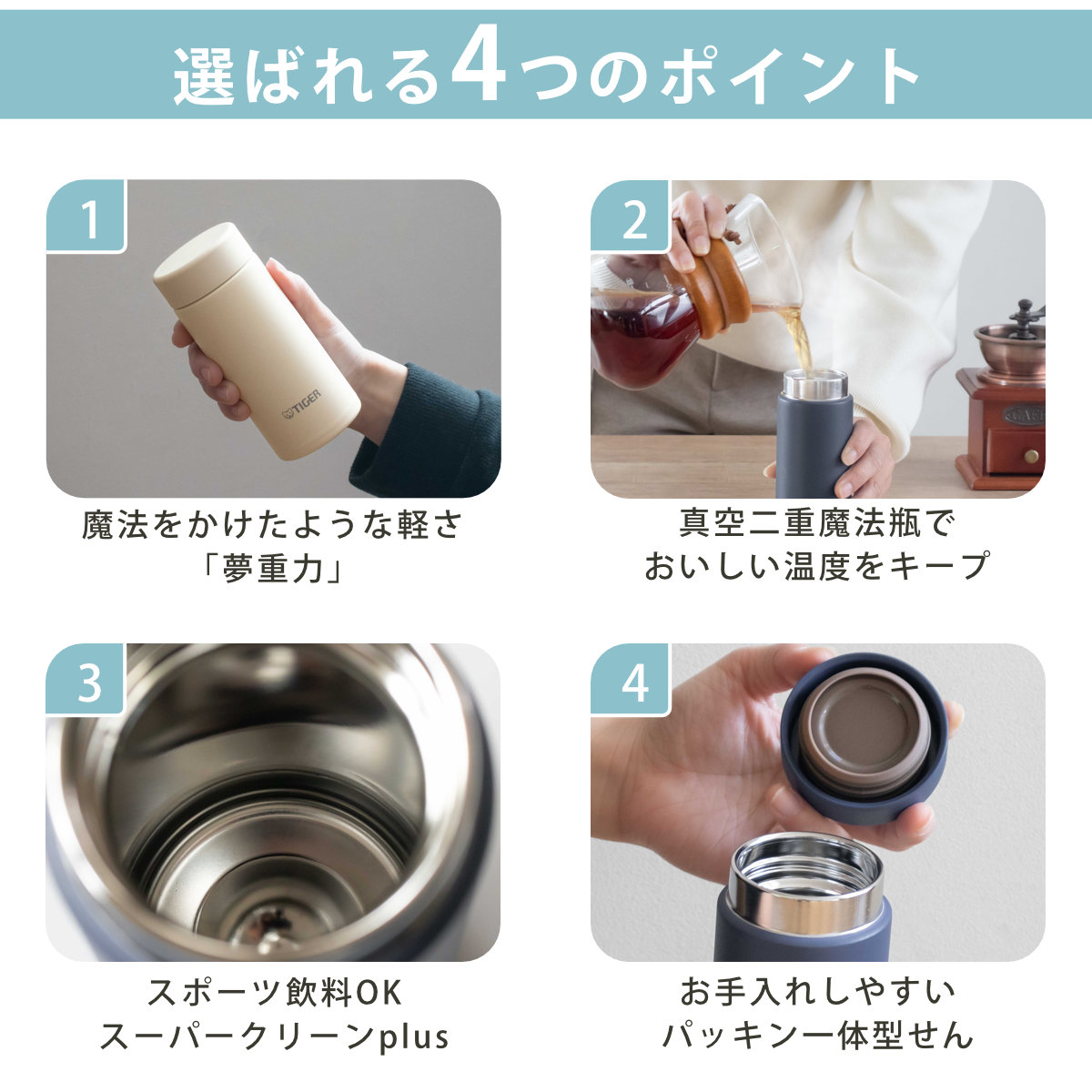 選ばれる4つのポイント

1

TIGER

魔法をかけたような軽さ
「夢重力」

2

CAFE

真空二重魔法瓶で
おいしい温度をキープ

3

スポーツ飲料OK
スーパークリーンplus

4

お手入れしやすい
パッキン一体型せん