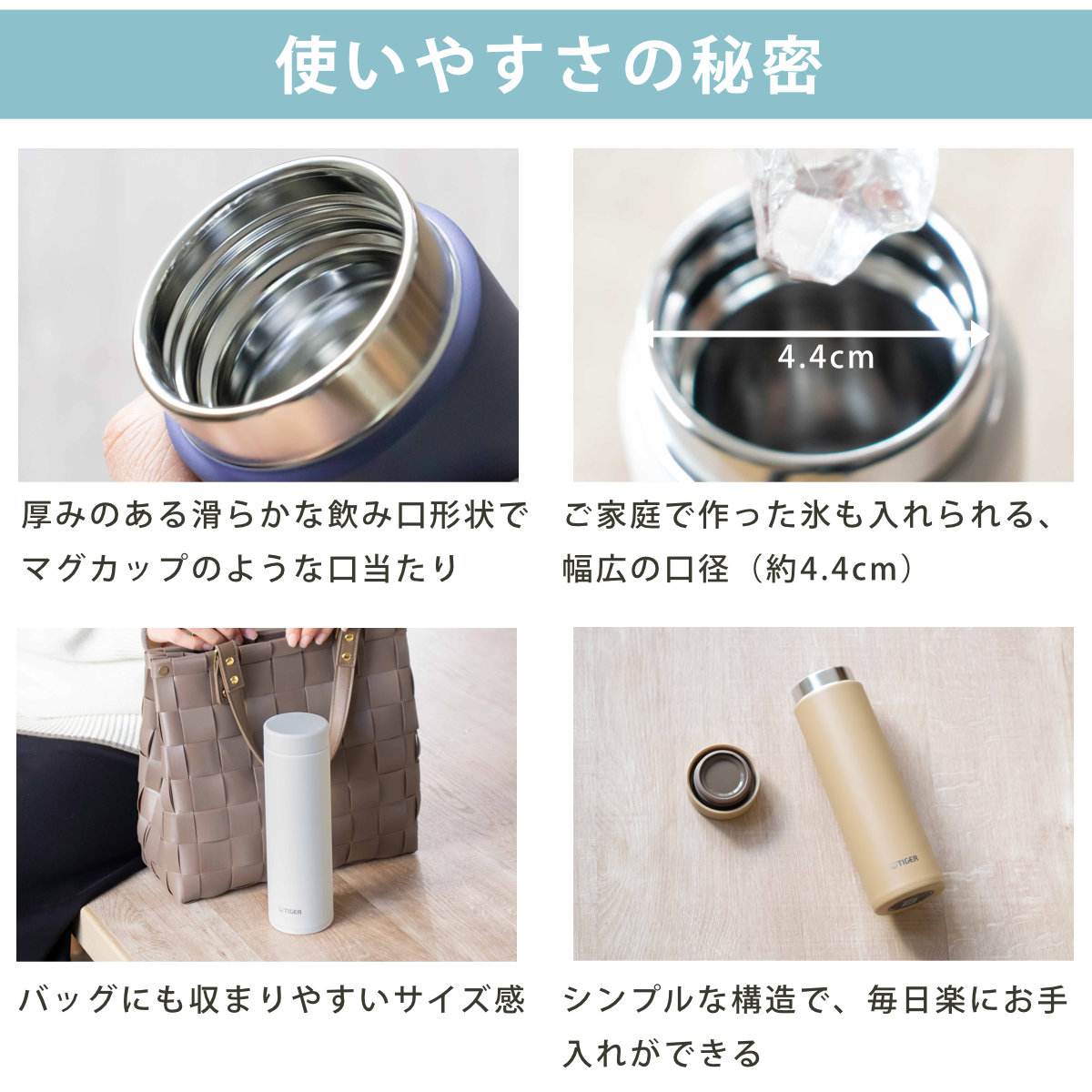 使いやすさの秘密

厚みのある滑らかな飲み口形状でマグカップのような口当たり

4.4cm

ご家庭で作った氷も入れられる、幅広の口径（約4.4cm）

TIGER

バッグにも収まりやすいサイズ感

TIGER

シンプルな構造で、毎日楽にお手入れができる