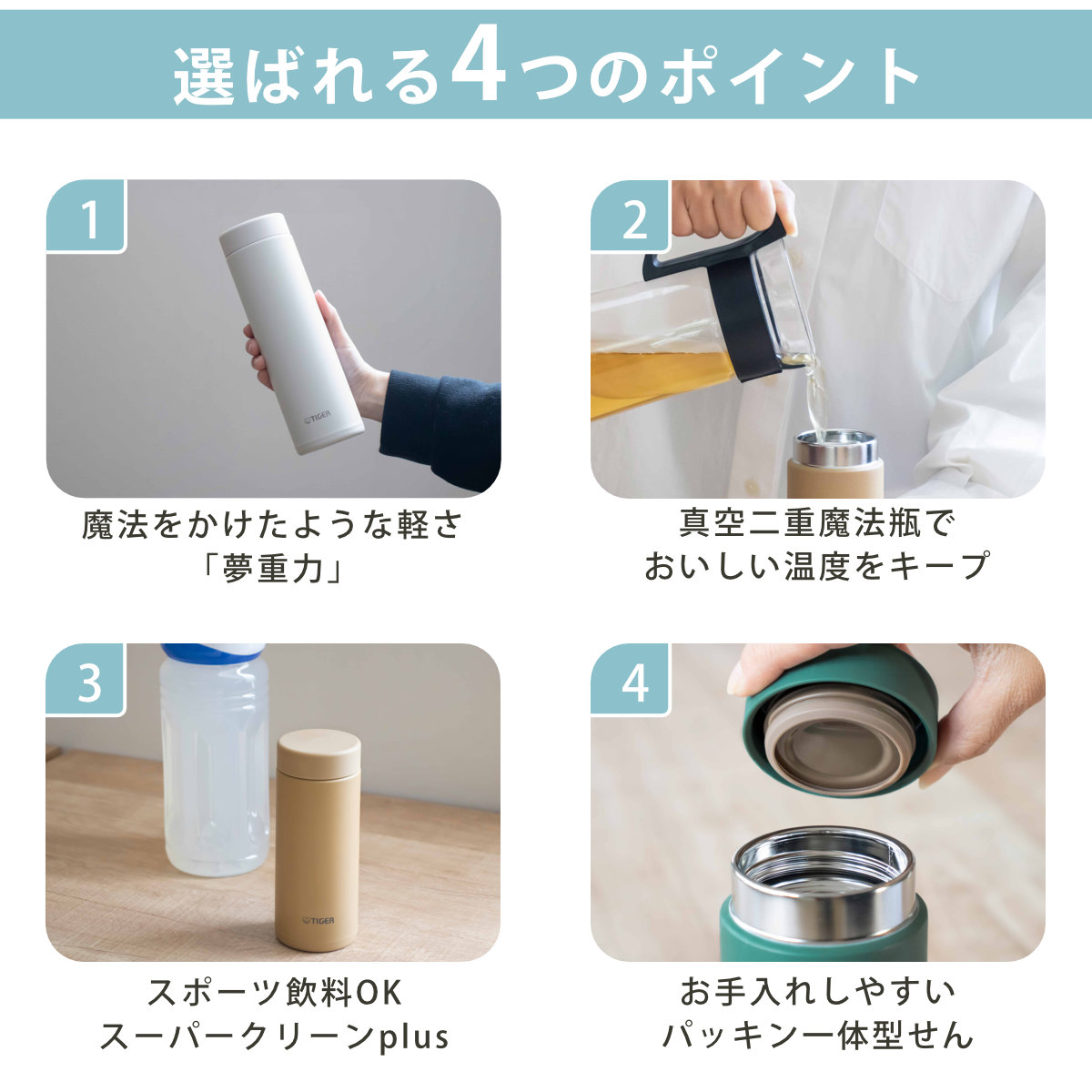 選ばれる4つのポイント

1

TIGER

魔法をかけたような軽さ
「夢重力」

2

真空二重魔法瓶で
おいしい温度をキープ

3

TIGER

スポーツ飲料OK
スーパークリーンplus

4

お手入れしやすい
パッキン一体型せん