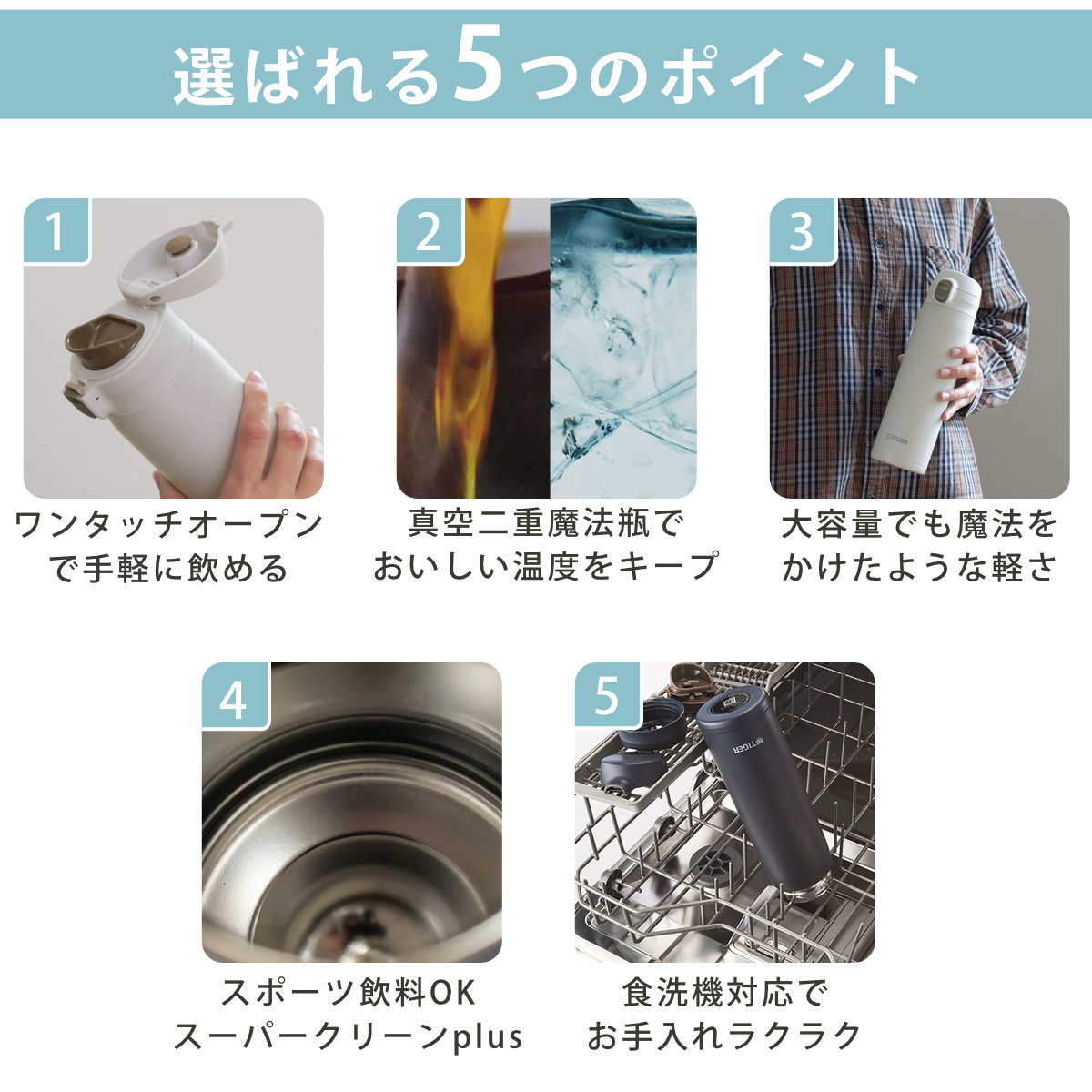 選ばれる5つのポイント

1
ワンタッチオープンで手軽に飲める

2
真空二重魔法瓶でおいしい温度をキープ

3
TIGER
大容量でも魔法をかけたような軽さ

4
スポーツ飲料OK
スーパークリーンplus

5
TIGER
食洗機対応でお手入れラクラク