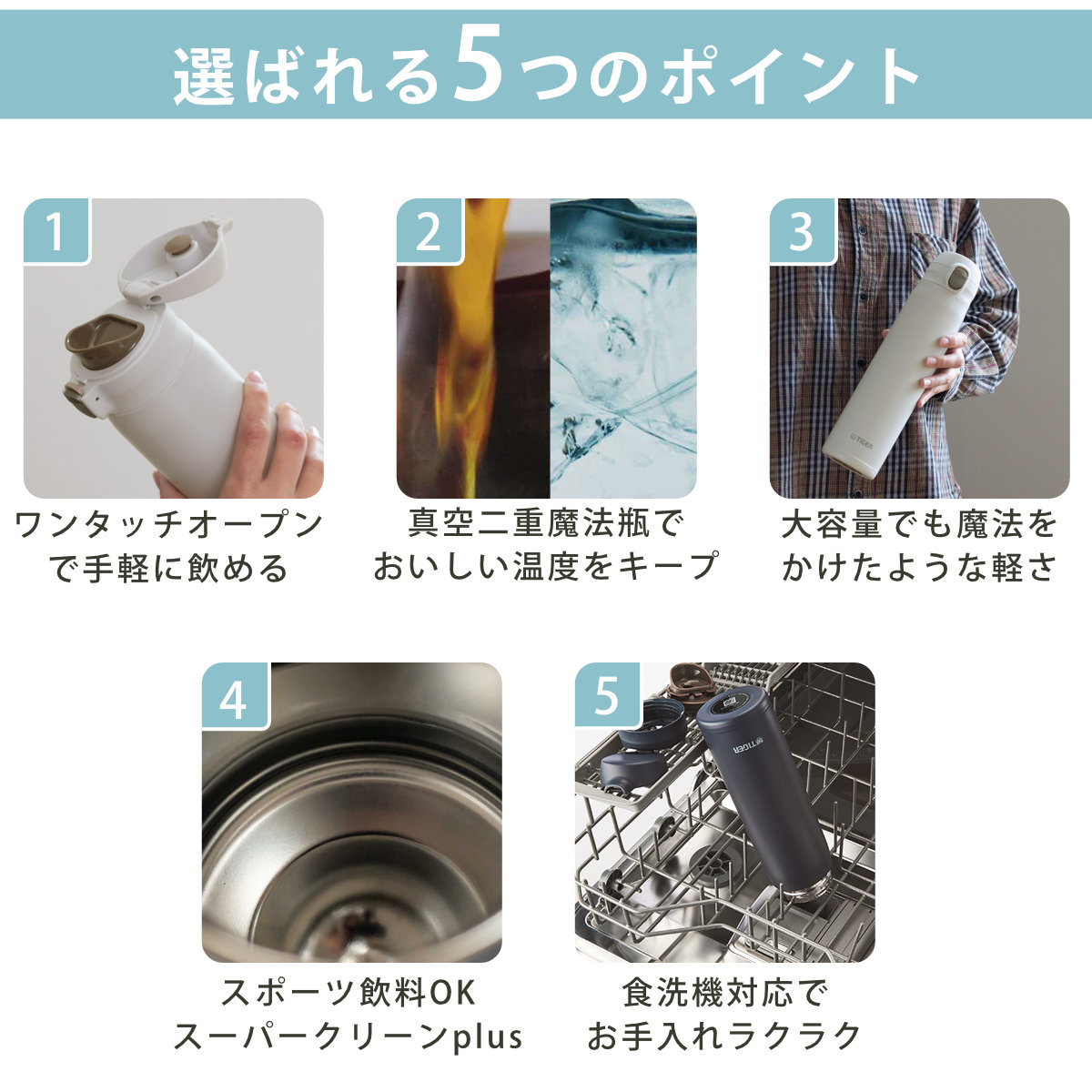 選ばれる5つのポイント

1
ワンタッチオープンで手軽に飲める

2
真空二重魔法瓶でおいしい温度をキープ

3
TIGER
大容量でも魔法をかけたような軽さ

4
スポーツ飲料OK
スーパークリーンplus

5
TIGER
食洗機対応でお手入れラクラク