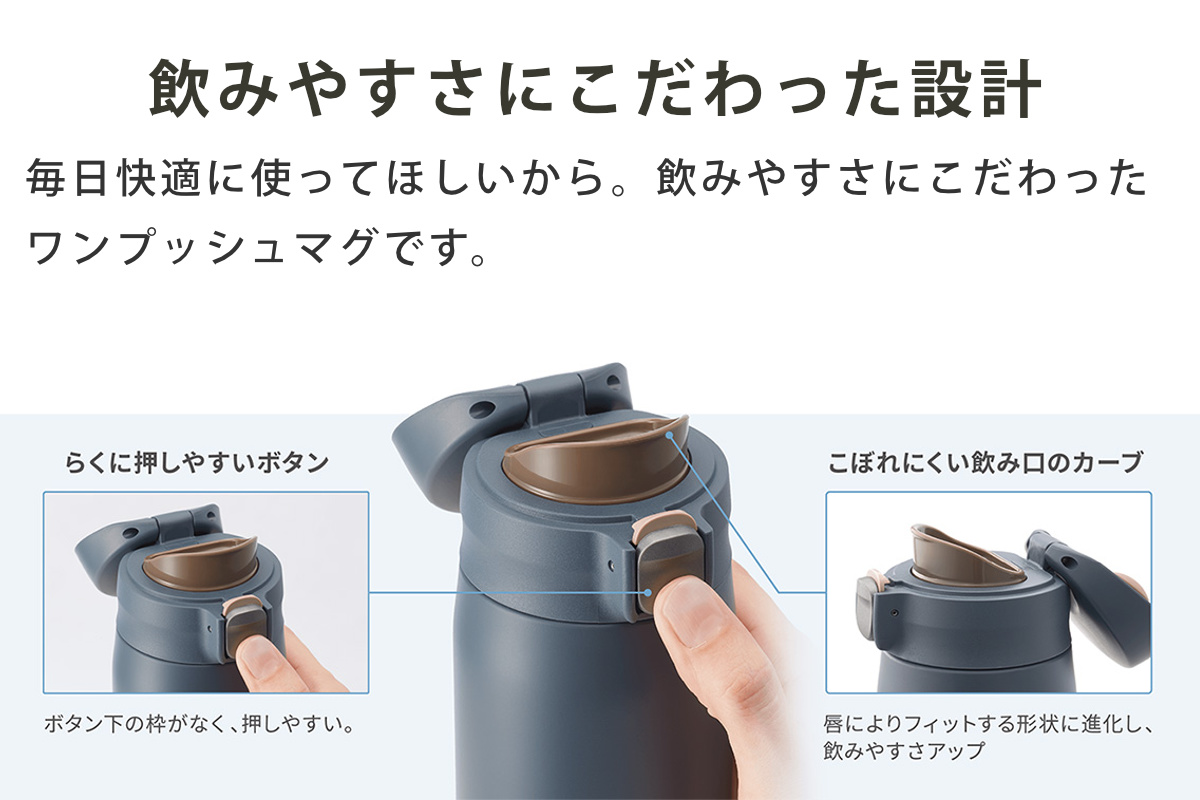 飲みやすさにこだわった設計

毎日快適に使ってほしいから。飲みやすさにこだわったワンプッシュマグです。

らくに押しやすいボタン

ボタン下の枠がなく、押しやすい。

こぼれにくい飲み口のカーブ

唇によりフィットする形状に進化し、飲みやすさアップ