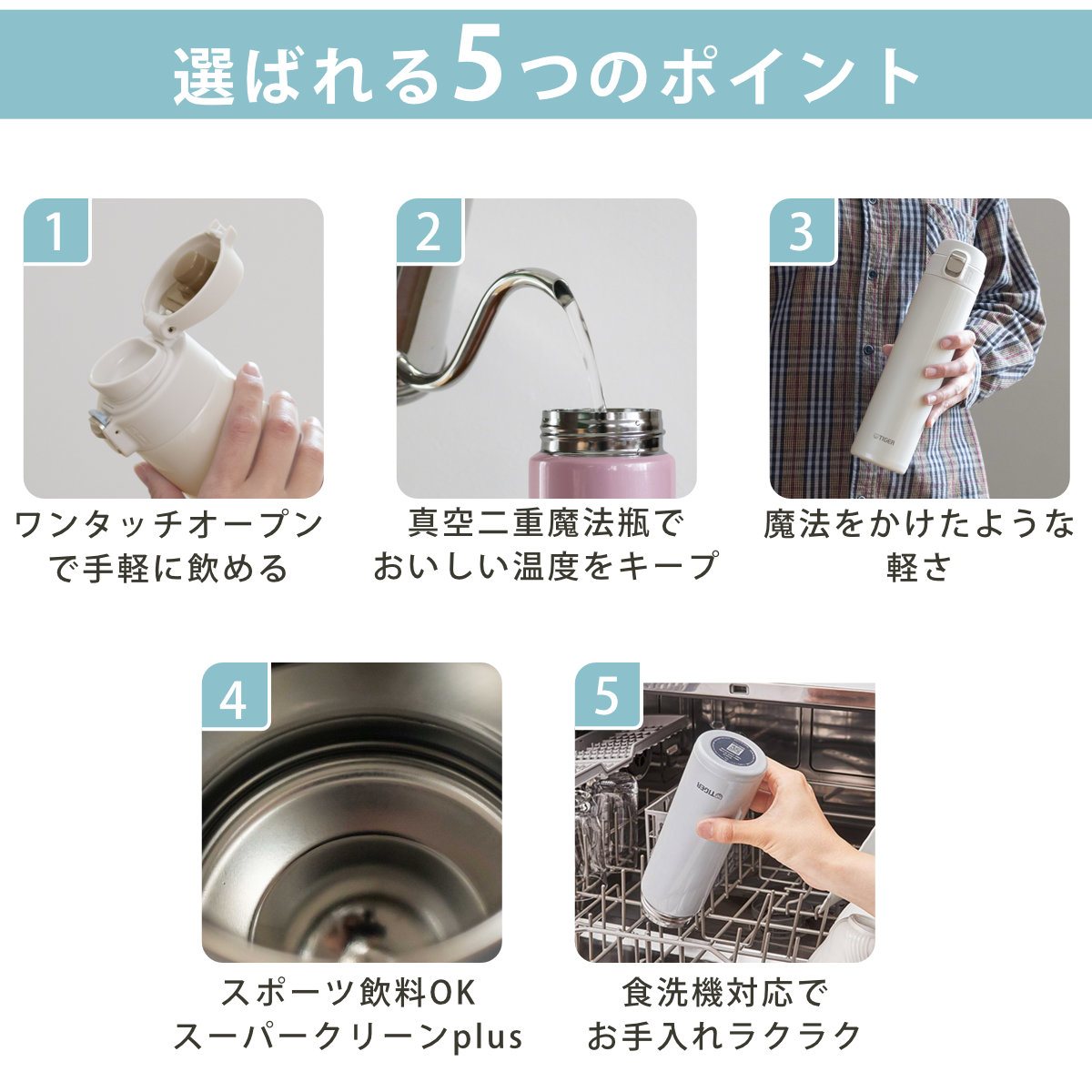 選ばれる5つのポイント

1
ワンタッチオープンで手軽に飲める

2
真空二重魔法瓶でおいしい温度をキープ

3
TIGER
魔法をかけたような軽さ

4
スポーツ飲料OK
スーパークリーンplus

5
TIGER
食洗機対応でお手入れラクラク