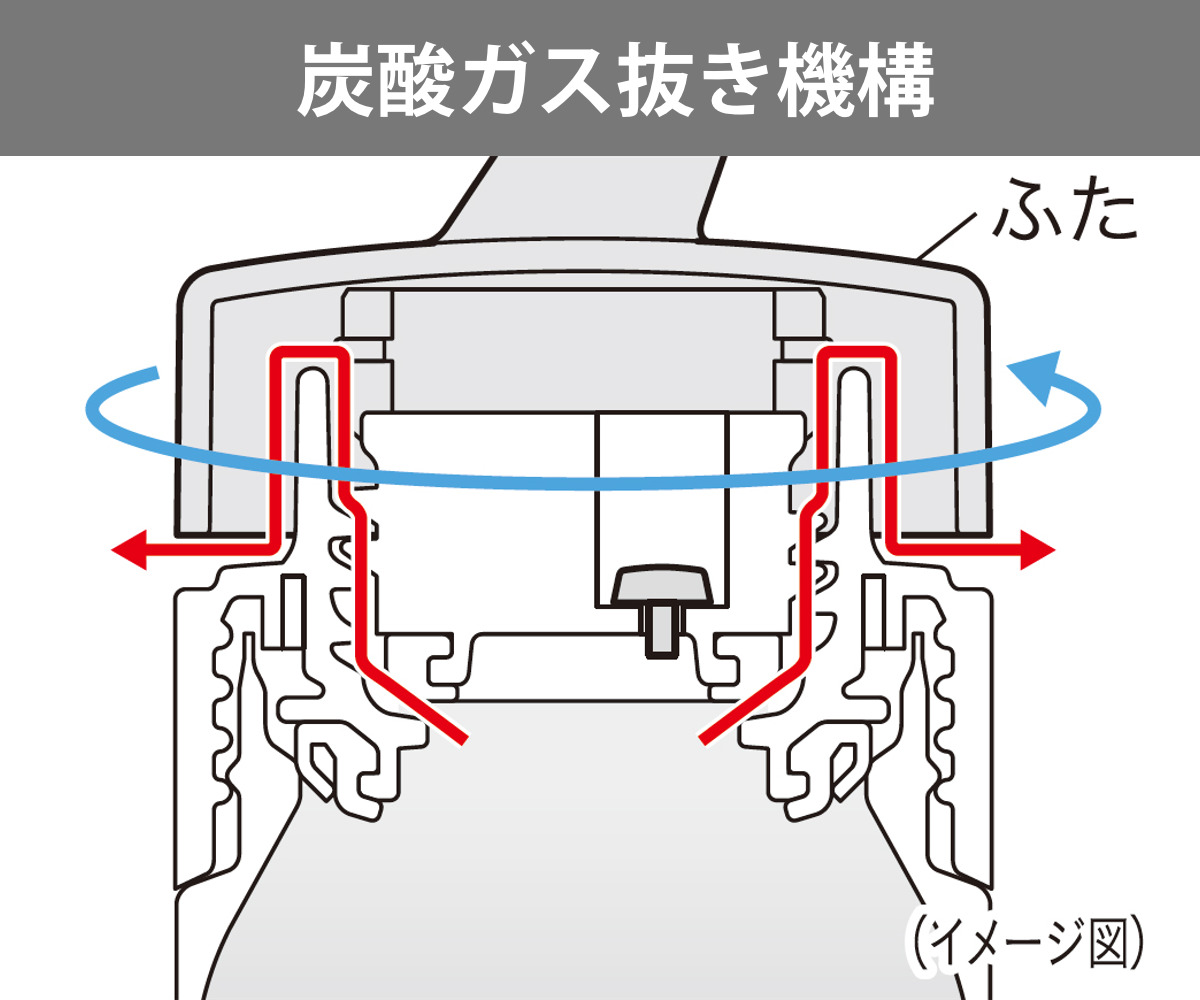 炭酸ガス抜き機構

ふた

(イメージ図)