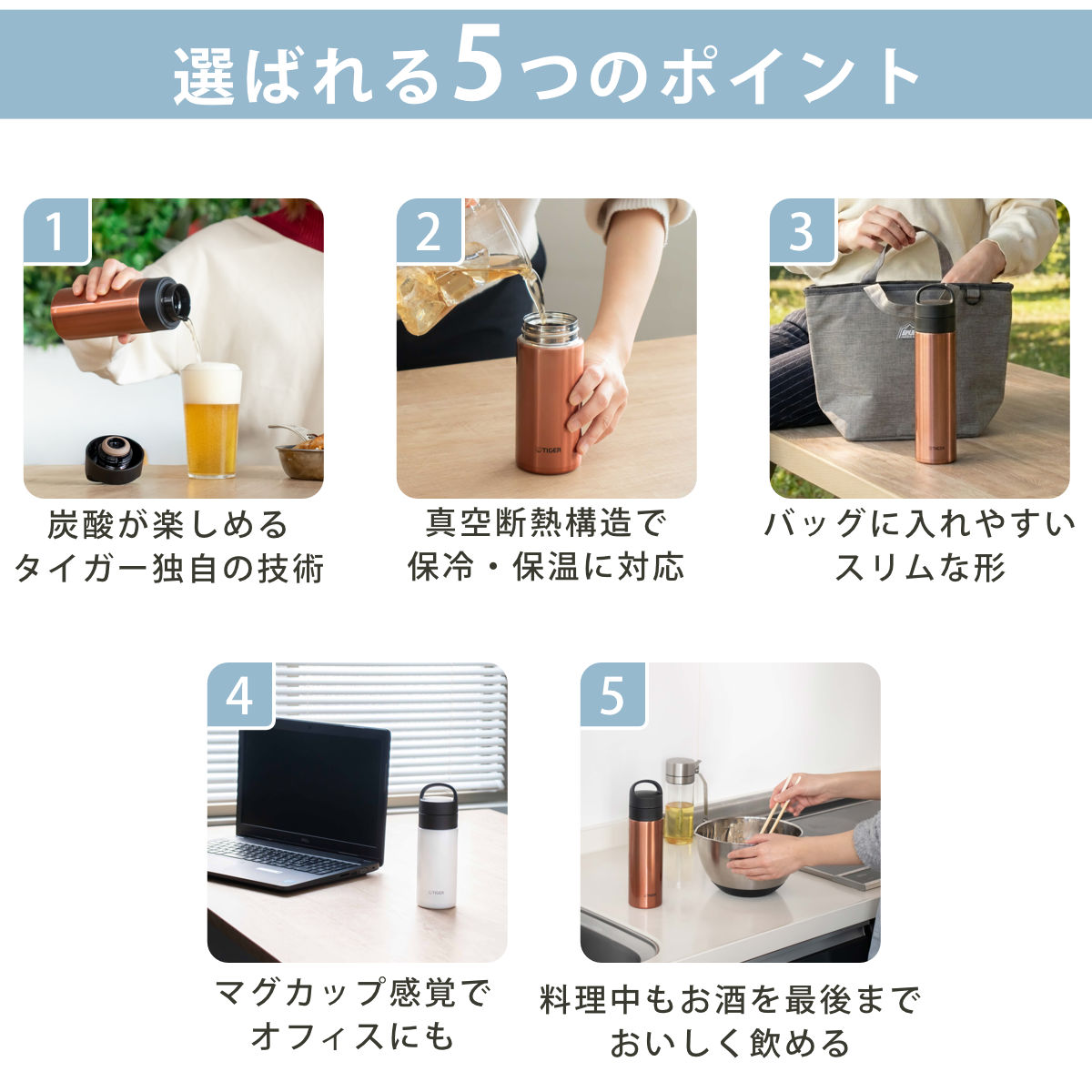 選ばれる5つのポイント

1

炭酸が楽しめる
タイガー独自の技術

2

TIGER

真空断熱構造で
保冷・保温に対応

3

TIGER

バッグに入れやすい
スリムな形

4

TIGER

マグカップ感覚で
オフィスにも

5

料理中もお酒を最後まで
おいしく飲める