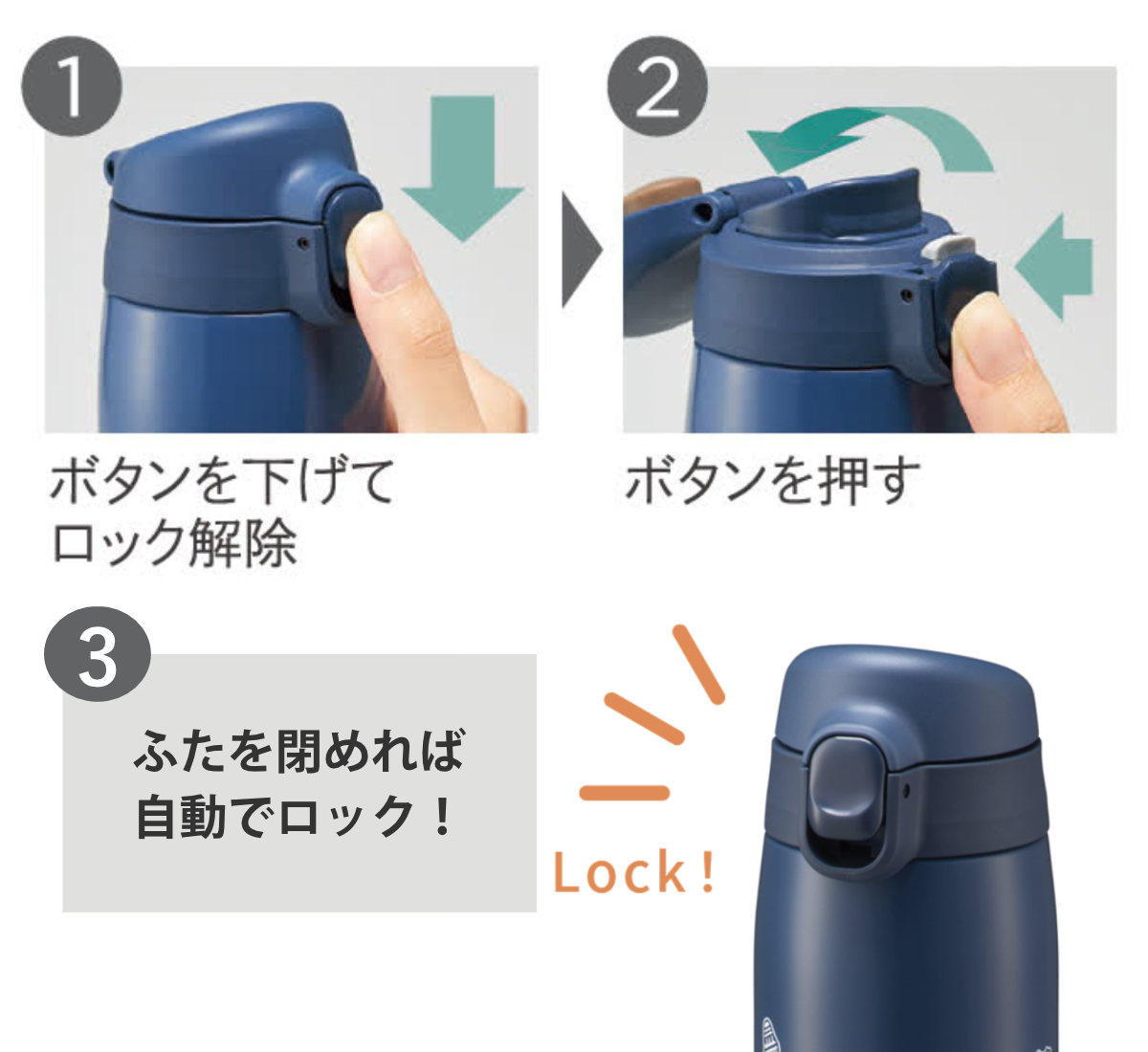 1

ボタンを下げて
ロック解除

2

ボタンを押す

3

ふたを閉めれば
自動でロック！

Lock!