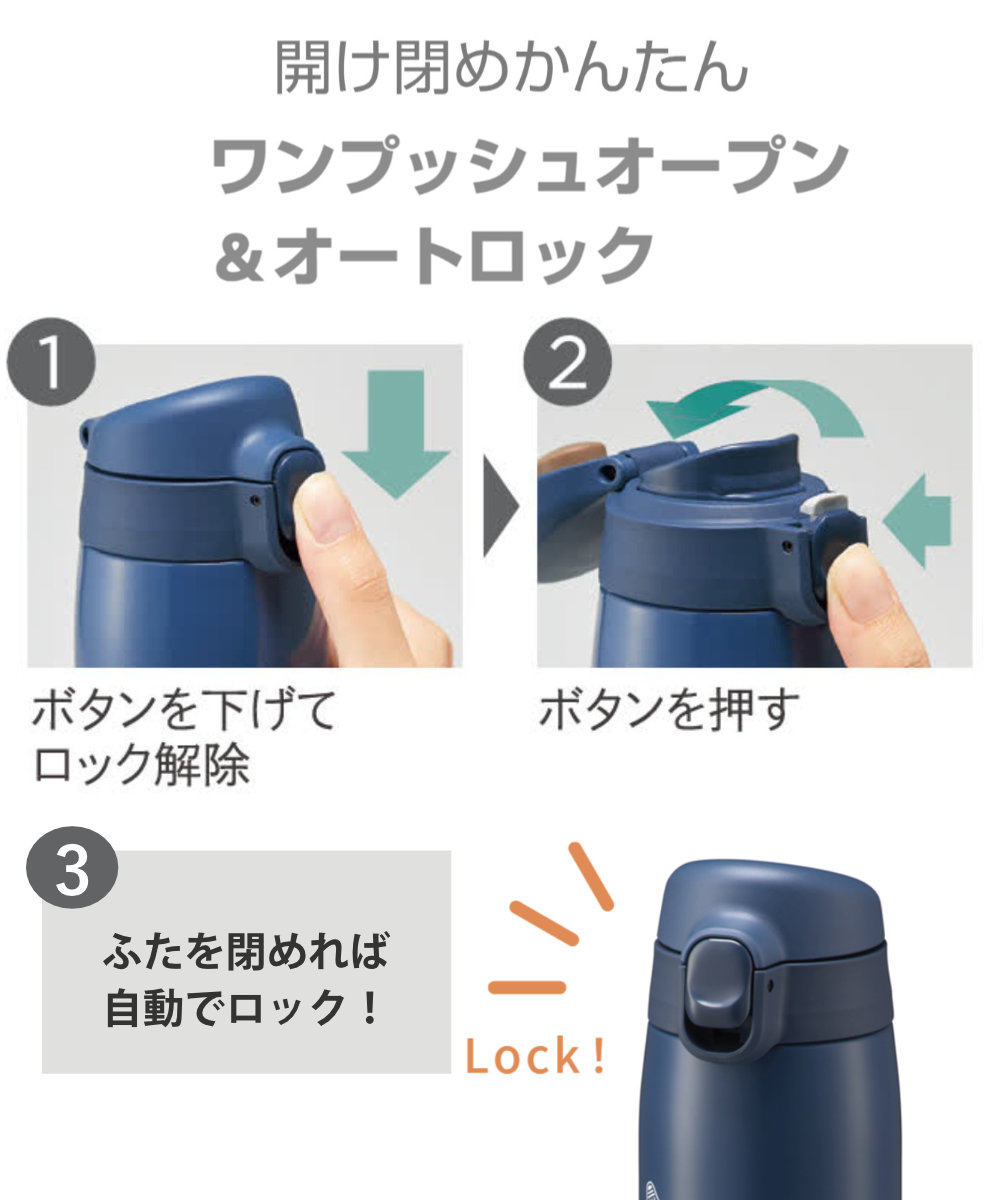 開け閉めかんたん

ワンプッシュオープン
&オートロック

1

ボタンを下げて
ロック解除

2

ボタンを押す

3

ふたを閉めれば
自動でロック！

Lock!