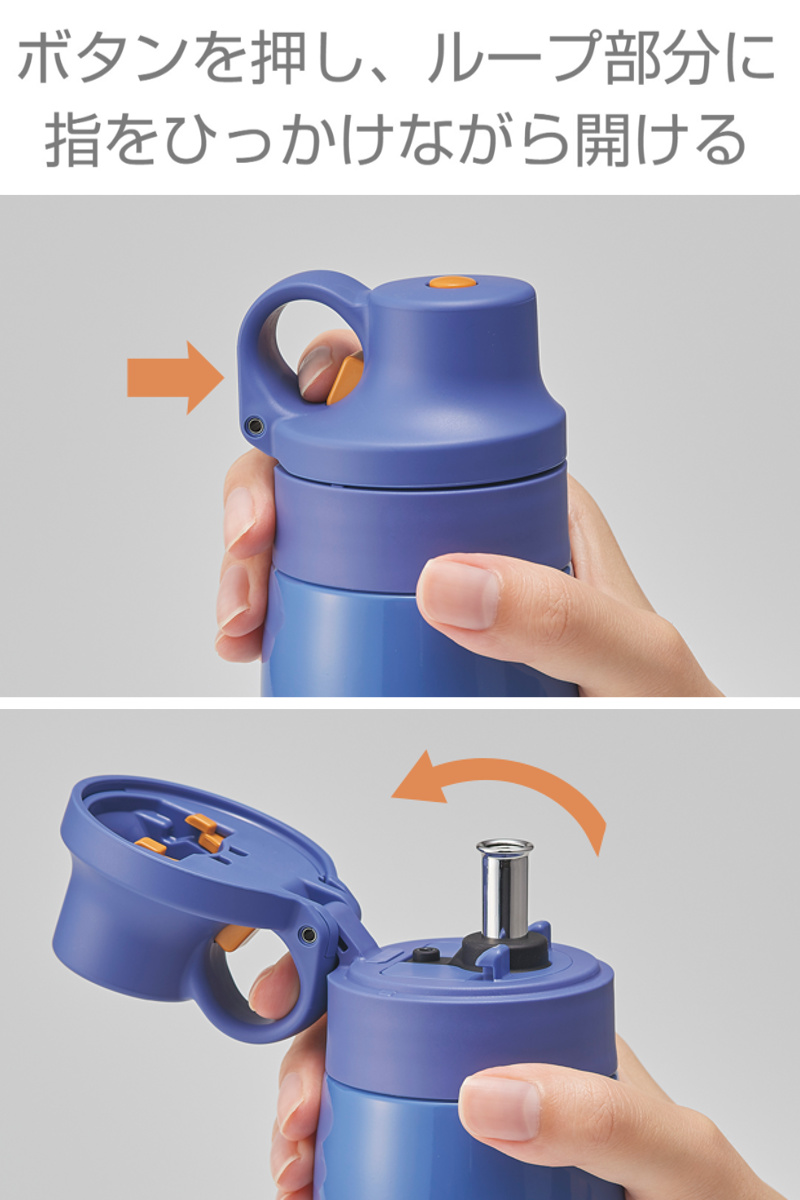 ボタンを押し、ループ部分に指をひっかけながら開ける