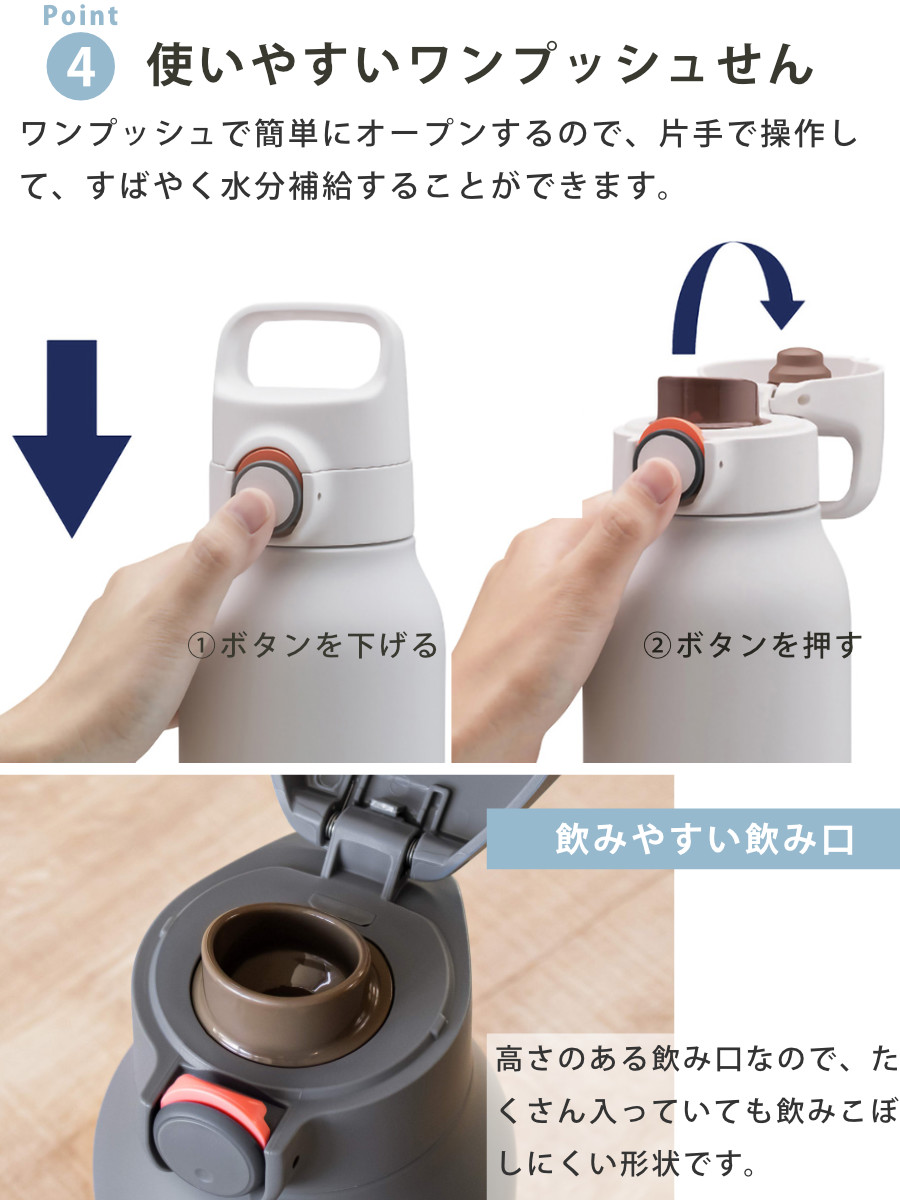 Point 4 使いやすいワンプッシュせん

ワンプッシュで簡単にオープンするので、片手で操作して、すばやく水分補給することができます。

①ボタンを下げる

②ボタンを押す

飲みやすい飲み口

高さのある飲み口なので、たくさん入っていても飲みこぼしにくい形状です。