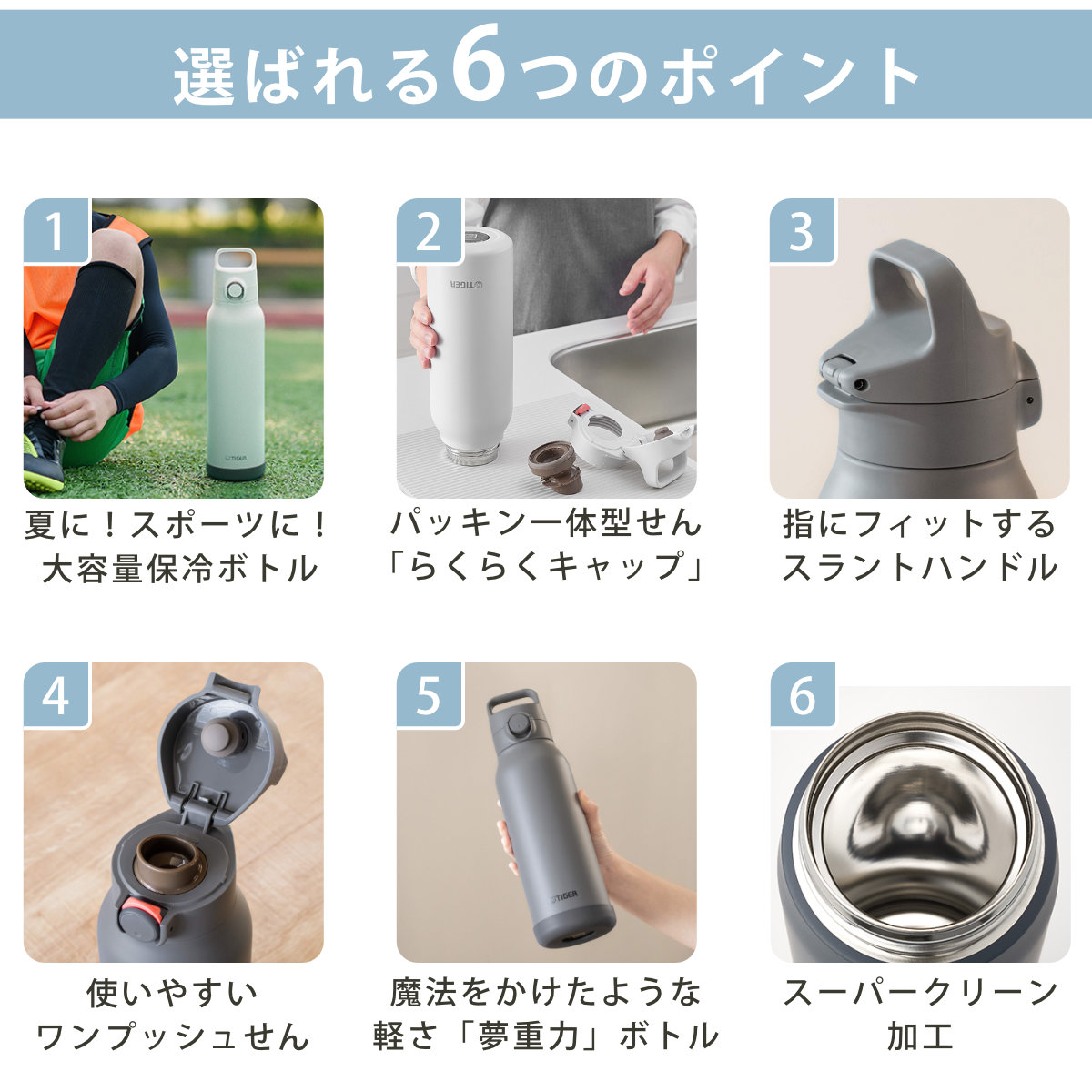 選ばれる6つのポイント

1
TIGER
夏に！スポーツに！
大容量保冷ボトル

2
TIGER
パッキン一体型せん
「らくらくキャップ」

3
指にフィットする
スラントハンドル

4
使いやすい
ワンプッシュせん

5
TIGER
魔法をかけたような
軽さ「夢重力」ボトル

6
スーパークリーン
加工