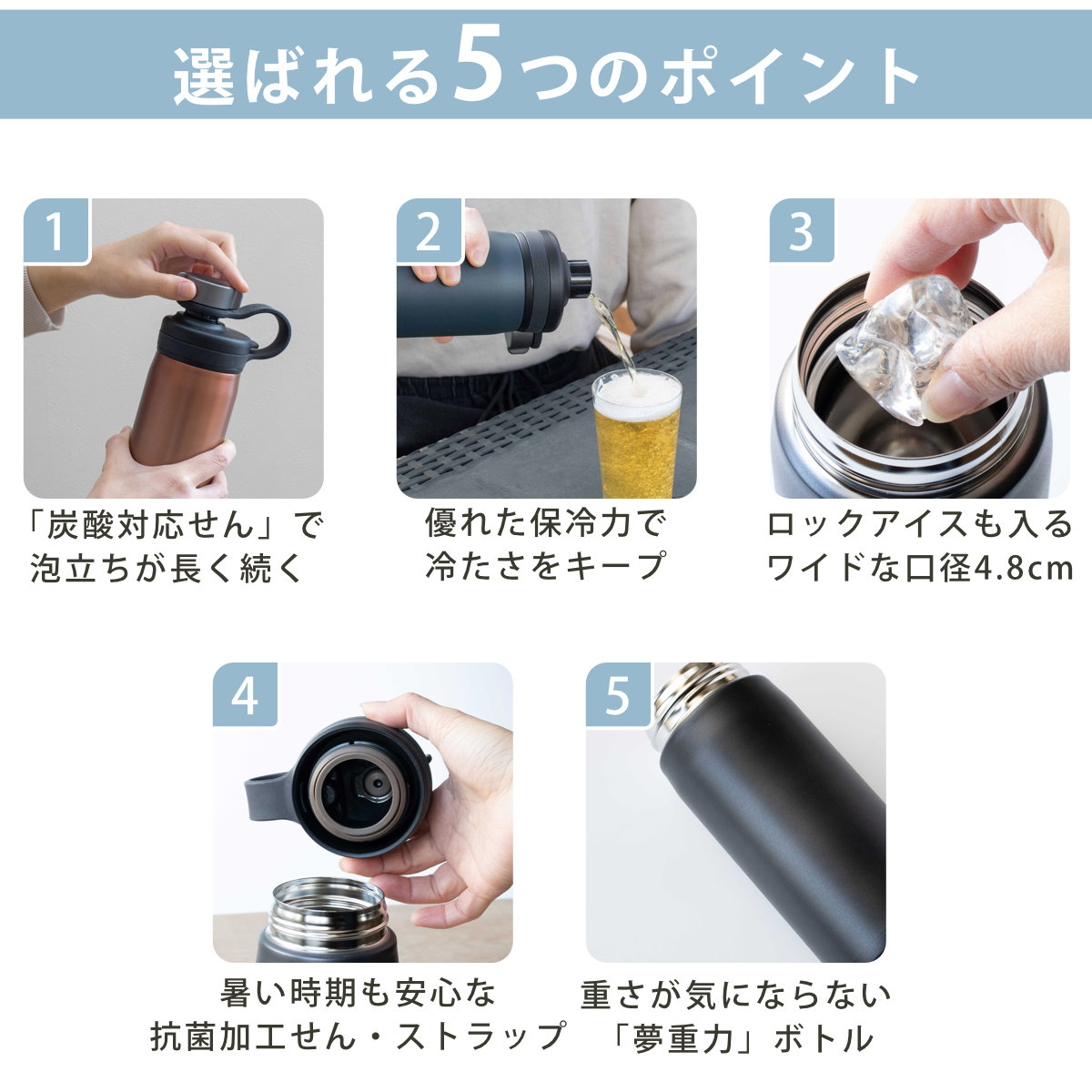 選ばれる5つのポイント

1

「炭酸対応せん」で泡立ちが長く続く

2

優れた保冷力で冷たさをキープ

3

ロックアイスも入るワイドな口径4.8cm

4

暑い時期も安心な抗菌加工せん・ストラップ

5

重さが気にならない「夢重力」ボトル