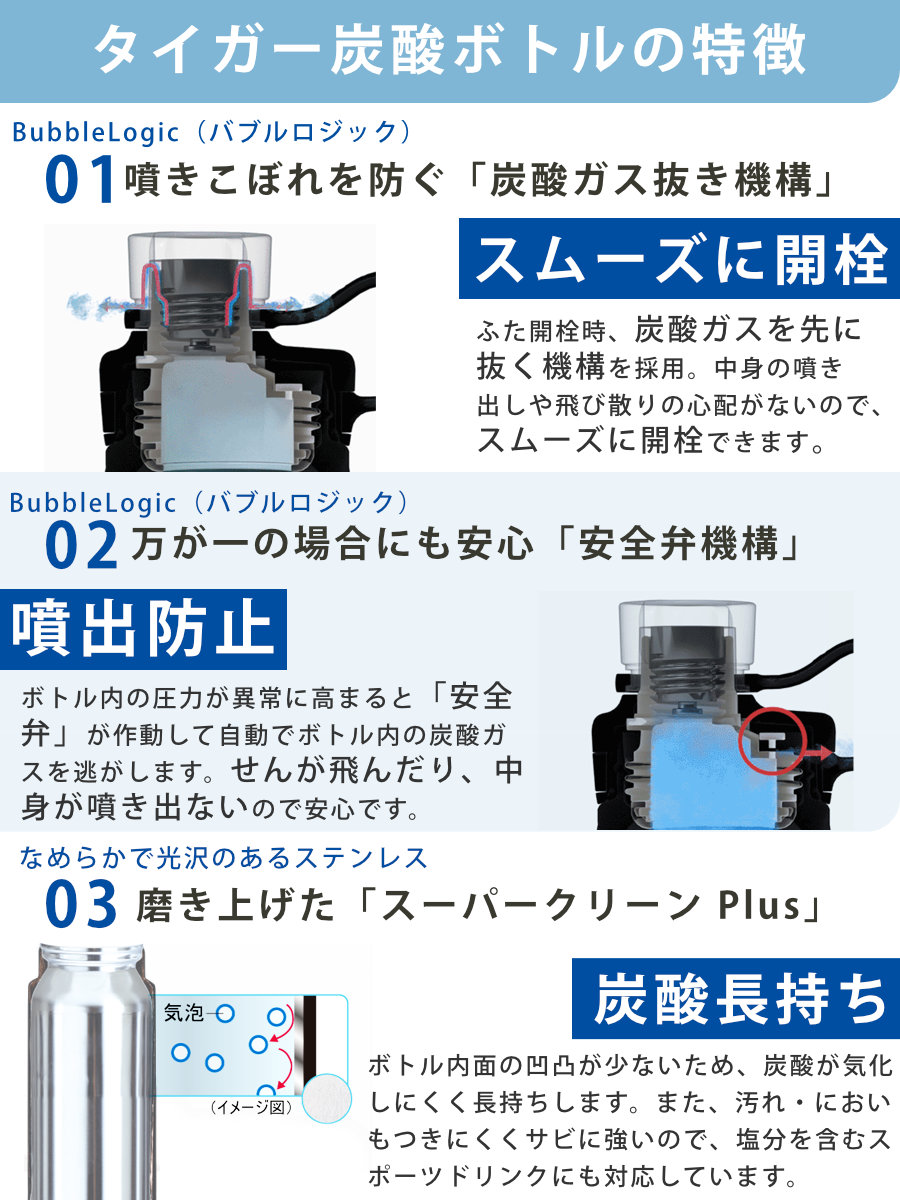 タイガー炭酸ボトルの特徴

BubbleLogic（バブルロジック）
01 噴きこぼれを防ぐ「炭酸ガス抜き機構」

スムーズに開栓

ふた開栓時、炭酸ガスを先に抜く機構を採用。中身の噴き出しや飛び散りの心配がないので、スムーズに開栓できます。

BubbleLogic（バブルロジック）
02 万が一の場合にも安心「安全弁機構」

噴出防止

ボトル内の圧力が異常に高まると「安全弁」が作動して自動でボトル内の炭酸ガスを逃がします。せんが飛んだり、中身が噴き出ないので安心です。

なめらかで光沢のあるステンレス
03 磨き上げた「スーパークリーン Plus」

炭酸長持ち

気泡

（イメージ図）

ボトル内面の凹凸が少ないため、炭酸が気化しにくく長持ちします。また、汚れ・においもつきにくくサビに強いので、塩分を含むスポーツドリンクにも対応しています。