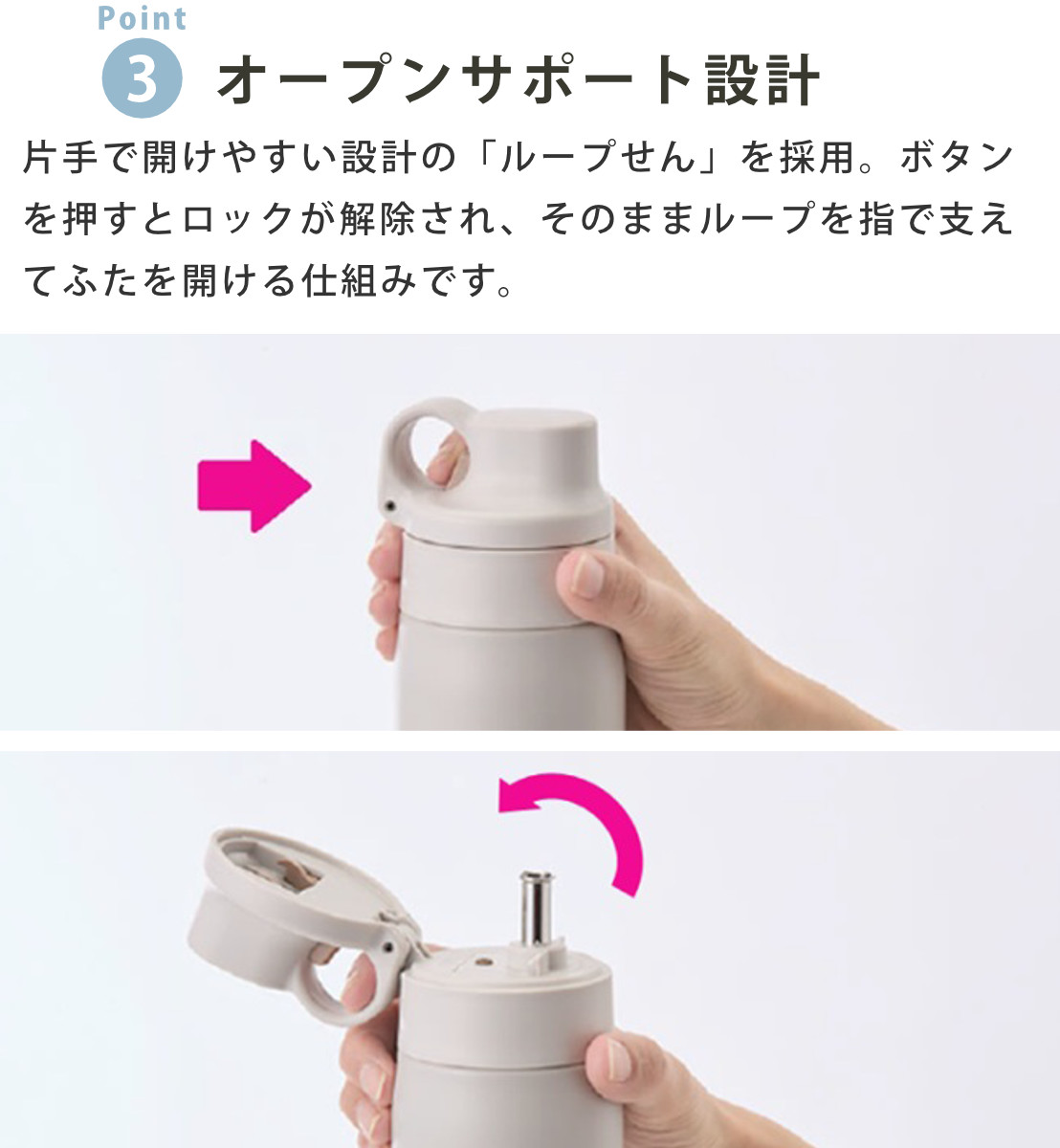 Point
3 オープンサポート設計

片手で開けやすい設計の「ループせん」を採用。ボタンを押すとロックが解除され、そのままループを指で支えてふたを開ける仕組みです。