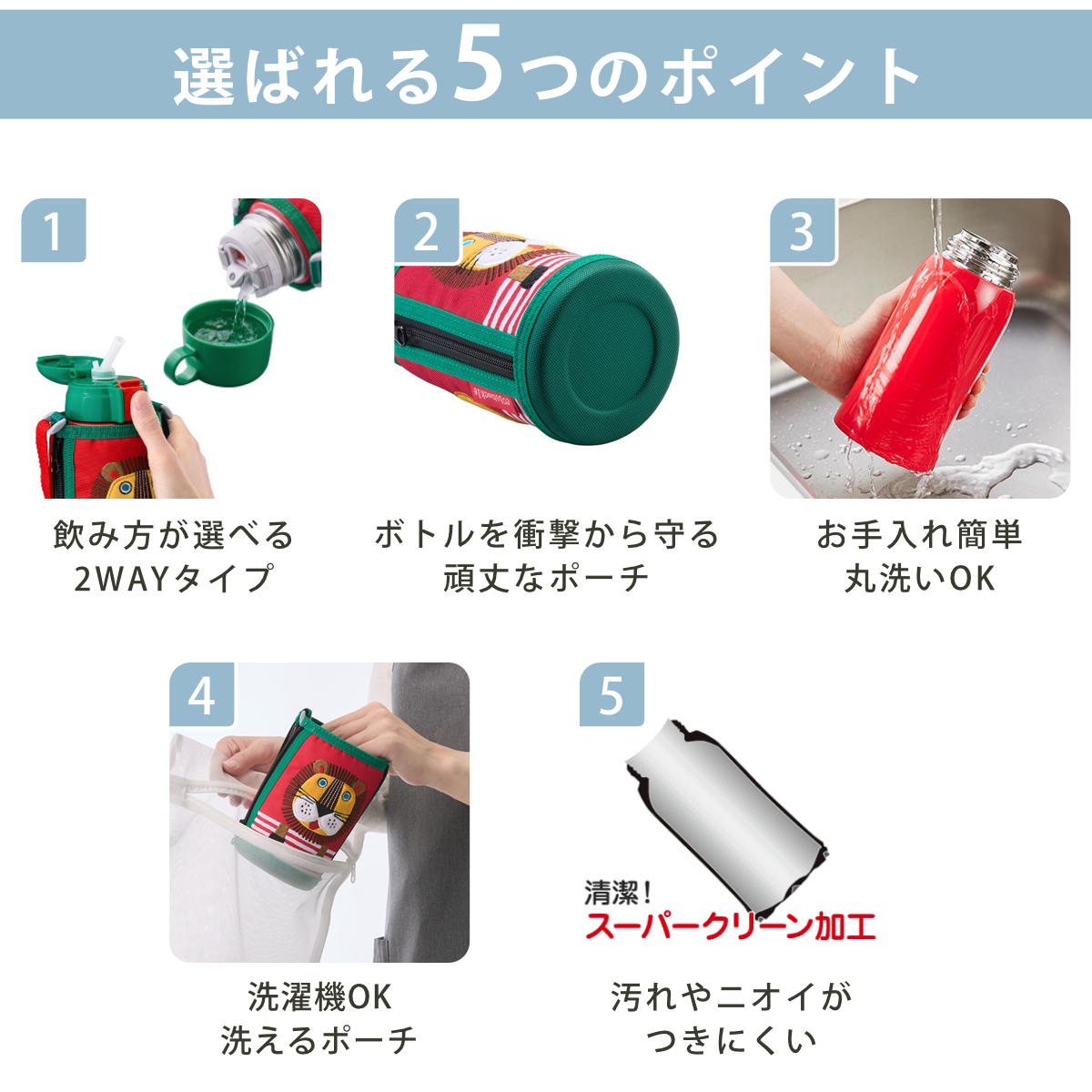 選ばれる5つのポイント

1

飲み方が選べる
2WAYタイプ

2

ボトルを衝撃から守る
頑丈なポーチ

3

お手入れ簡単
丸洗いOK

4

洗濯機OK
洗えるポーチ

5

清潔！
スーパークリーン加工

汚れやニオイが
つきにくい