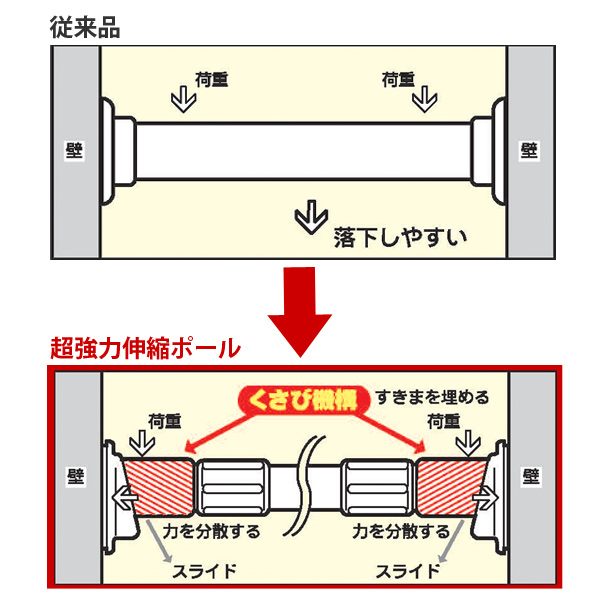 従来品

荷重

荷重

壁

壁

落下しやすい

超強力伸縮ポール

くさび機構

すきまを埋める

荷重

荷重

壁

壁

力を分散する

力を分散する

スライド

スライド