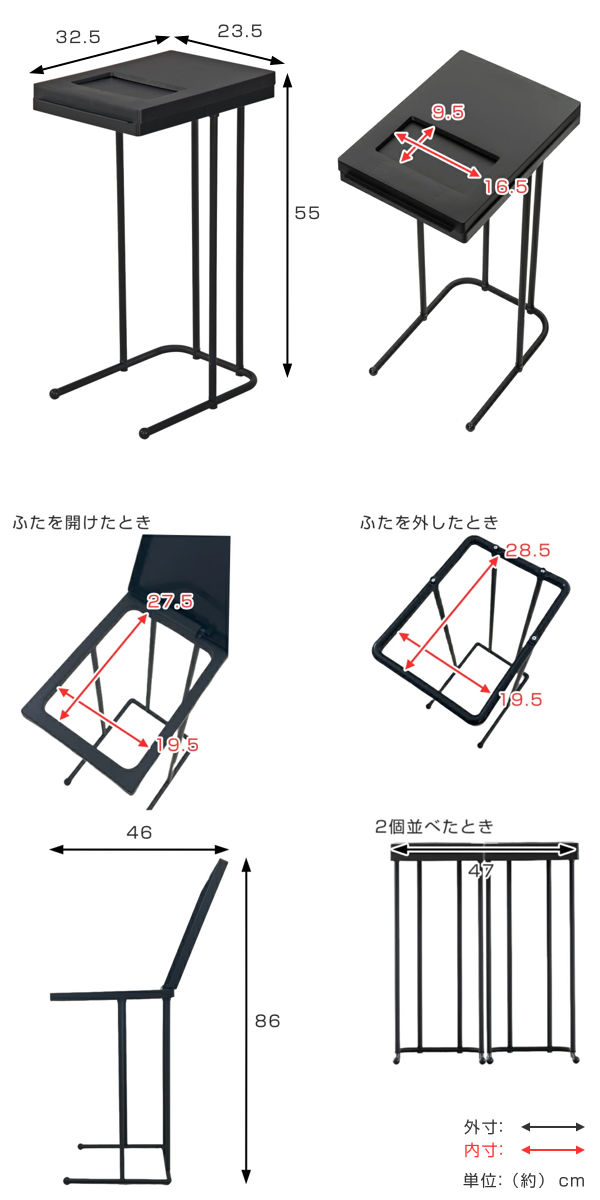 32.5
23.5
55
9.5
16.5

ふたを開けたとき
27.5
19.5

ふたを外したとき
28.5
19.5

46
86

2個並べたとき
47

外寸:
内寸:
単位:（約） cm