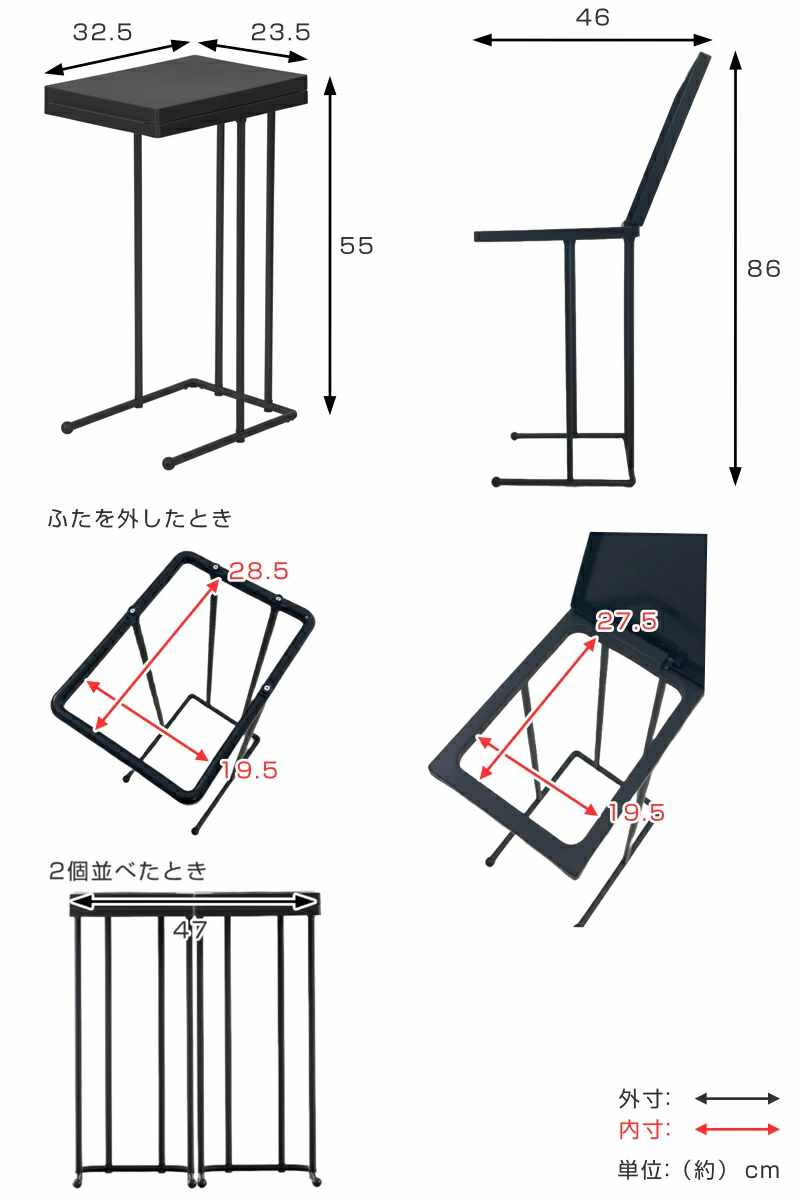 32.5
23.5
55
46
86

ふたを外したとき
28.5
19.5
27.5
19.5

2個並べたとき
47

外寸:
内寸:
単位:（約） cm