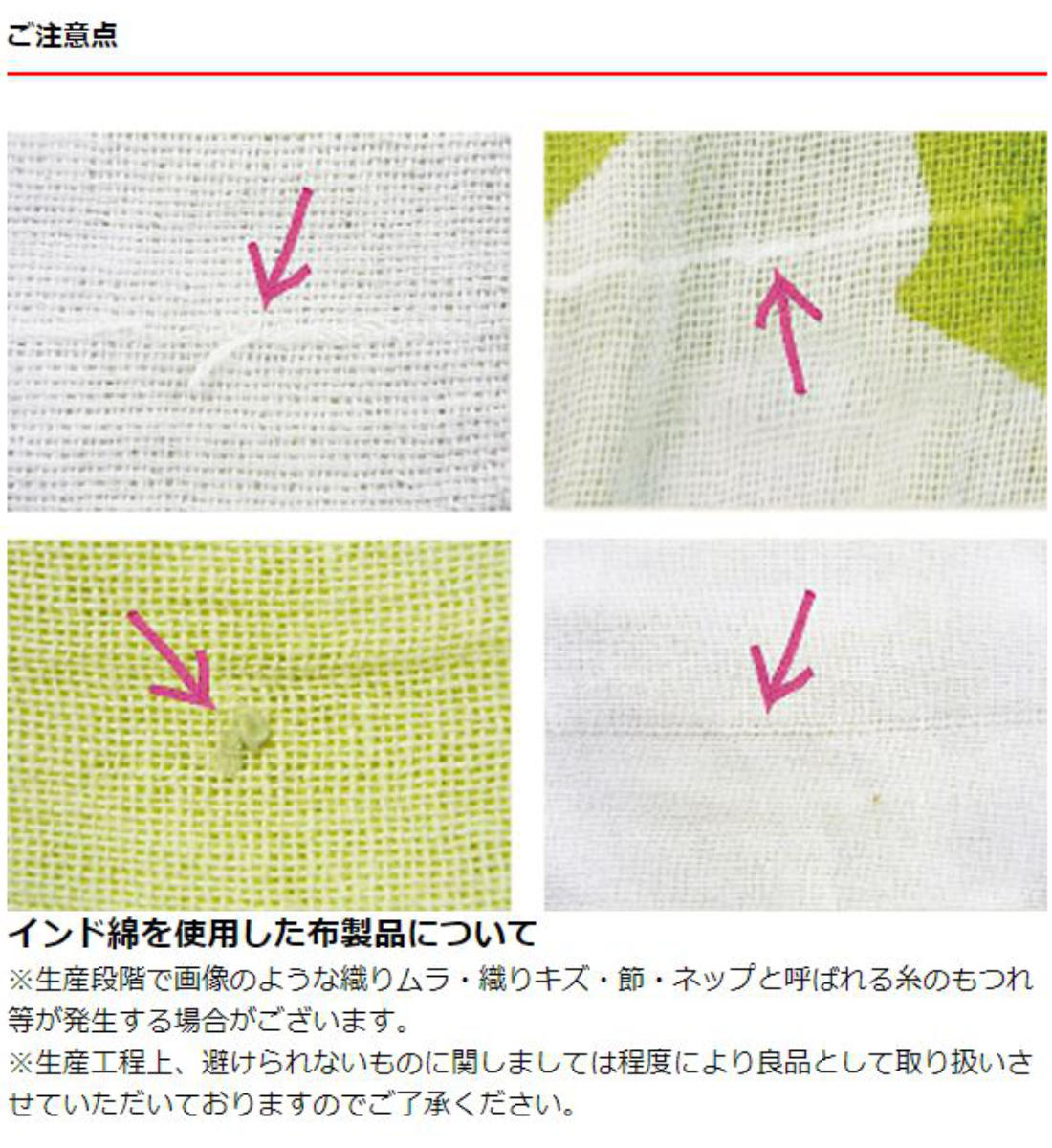 ご注意点

インド綿を使用した布製品について

※生産段階で画像のような織りムラ・織りキズ・節・ネップと呼ばれる糸のもつれ等が発生する場合がございます。

※生産工程上、避けられないものに関しましては程度により良品として取り扱いさせていただいておりますのでご了承ください。