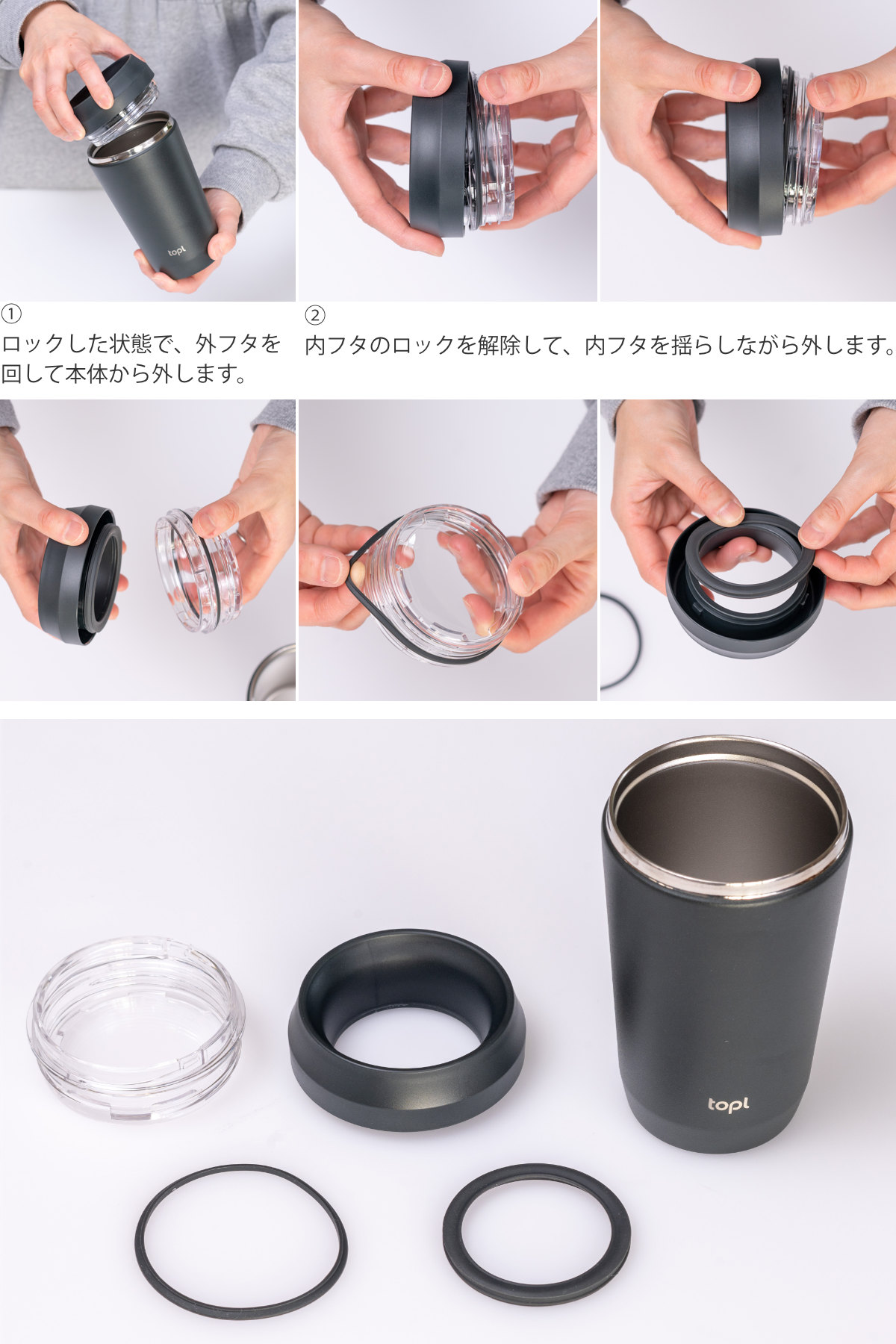 topl

①
ロックした状態で、外フタを回して本体から外します。

②
内フタのロックを解除して、内フタを揺らしながら外します。

topl