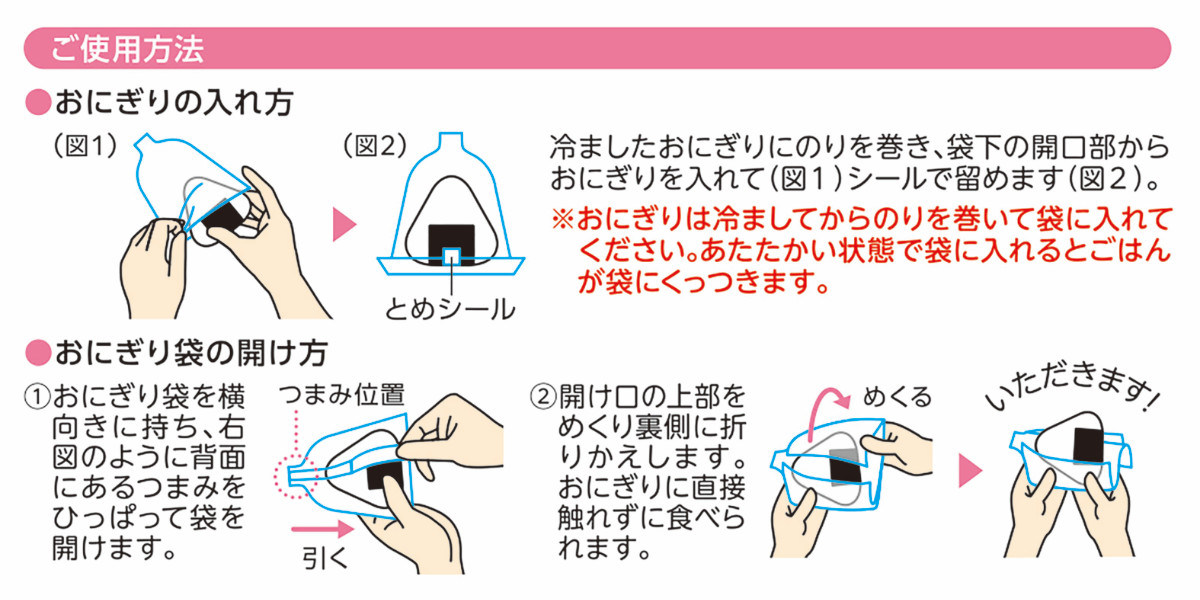 ご使用方法

●おにぎりの入れ方

(図1)

(図2)

とめシール

冷ましたおにぎりにのりを巻き、袋下の開口部からおにぎりを入れて(図1)シールで留めます(図2)。

※おにぎりは冷ましてからのりを巻いて袋に入れてください。あたたかい状態で袋に入れるとごはんが袋にくっつきます。

●おにぎり袋の開け方

①おにぎり袋を横向きに持ち、右図のように背面にあるつまみをひっぱって袋を開けます。

つまみ位置

引く

②開け口の上部をめくり裏側に折りかえします。おにぎりに直接触れずに食べられます。

めくる

いただきます!