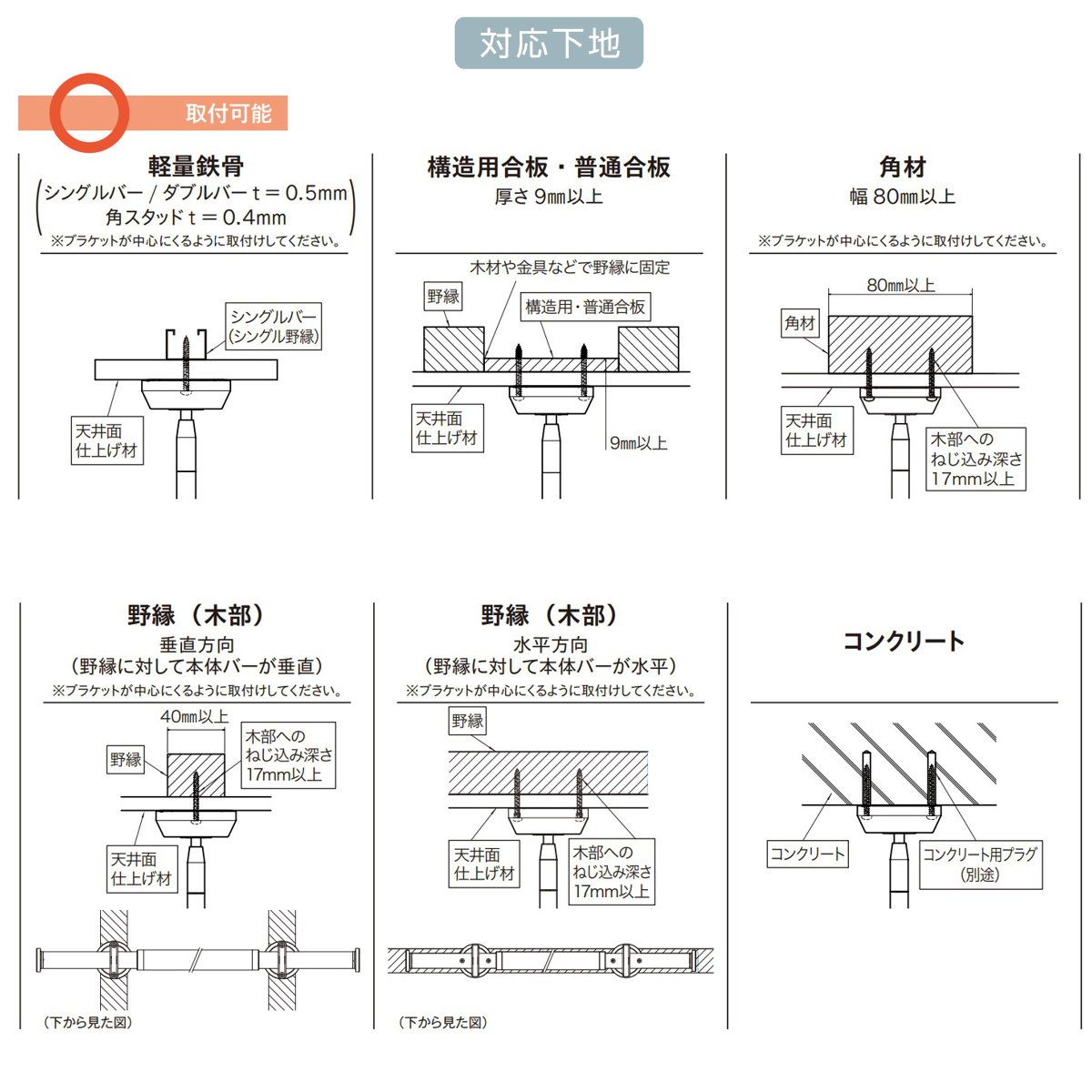 対応下地

取付可能

軽量鉄骨
(シングルバー / ダブルバー t = 0.5mm
角スタッド t = 0.4mm)
※ブラケットが中心にくるように取付けしてください。

シングルバー
(シングル野縁)

天井面
仕上げ材

構造用合板・普通合板
厚さ 9mm以上

木材や金具などで野縁に固定

野縁

構造用・普通合板

天井面
仕上げ材

9mm以上

角材
幅 80mm以上
※ブラケットが中心にくるように取付けしてください。

80mm以上

角材

天井面
仕上げ材

木部への
ねじ込み深さ
17mm以上

野縁(木部)
垂直方向
(野縁に対して本体バーが垂直)
※ブラケットが中心にくるように取付けしてください。

40mm以上

野縁

木部への
ねじ込み深さ
17mm以上

天井面
仕上げ材

(下から見た図)

野縁(木部)
水平方向
(野縁に対して本体バーが水平)
※ブラケットが中心にくるように取付けしてください。

野縁

天井面
仕上げ材

木部への
ねじ込み深さ
17mm以上

(下から見た図)

コンクリート

コンクリート

コンクリート用プラグ
(別途)