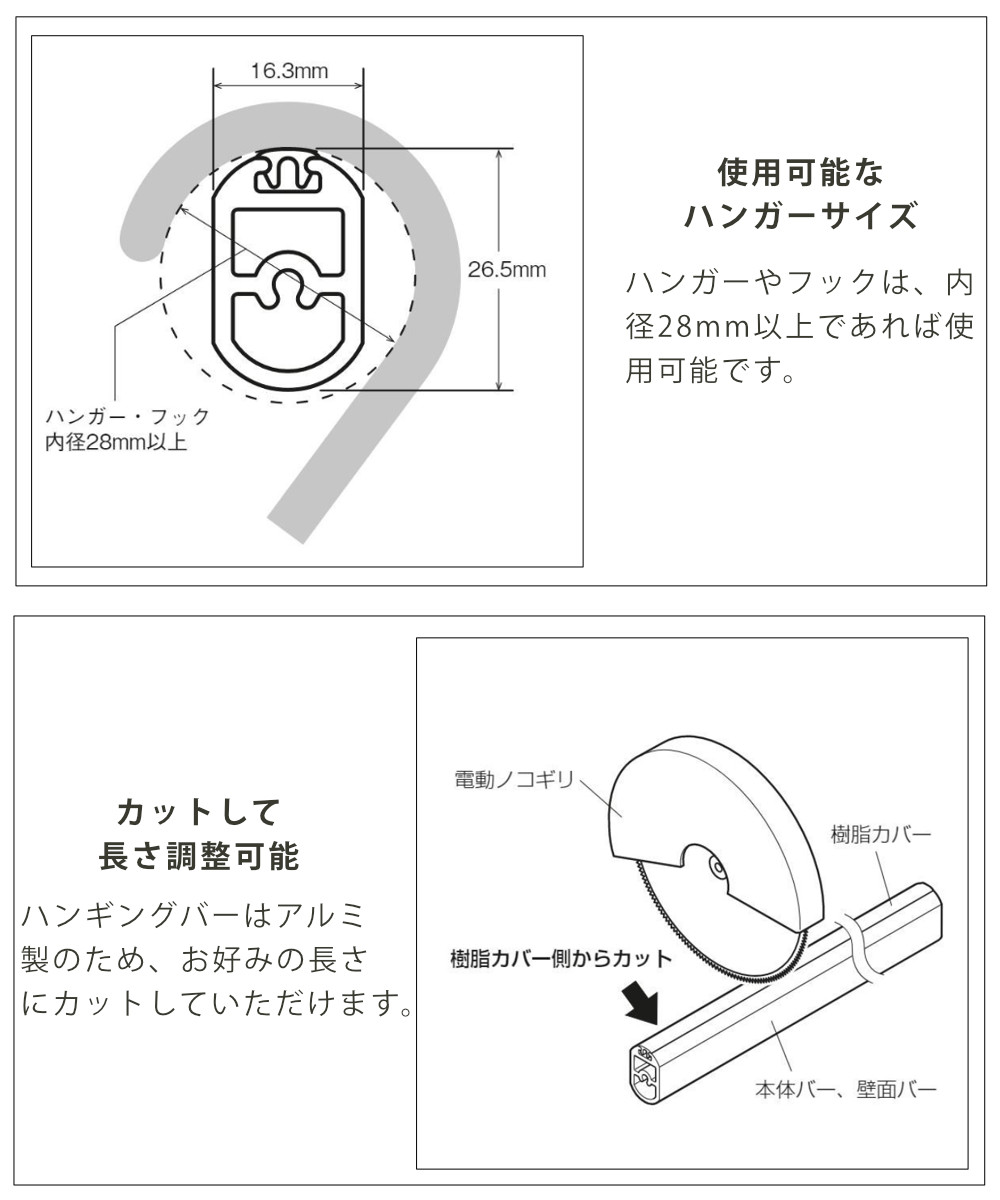 16.3mm

26.5mm

ハンガー・フック
内径28mm以上

使用可能な
ハンガーサイズ

ハンガーやフックは、内径28mm以上であれば使用可能です。

カットして
長さ調整可能

ハンギングバーはアルミ製のため、お好みの長さにカットしていただけます。

電動ノコギリ

樹脂カバー

樹脂カバー側からカット

本体バー、壁面バー