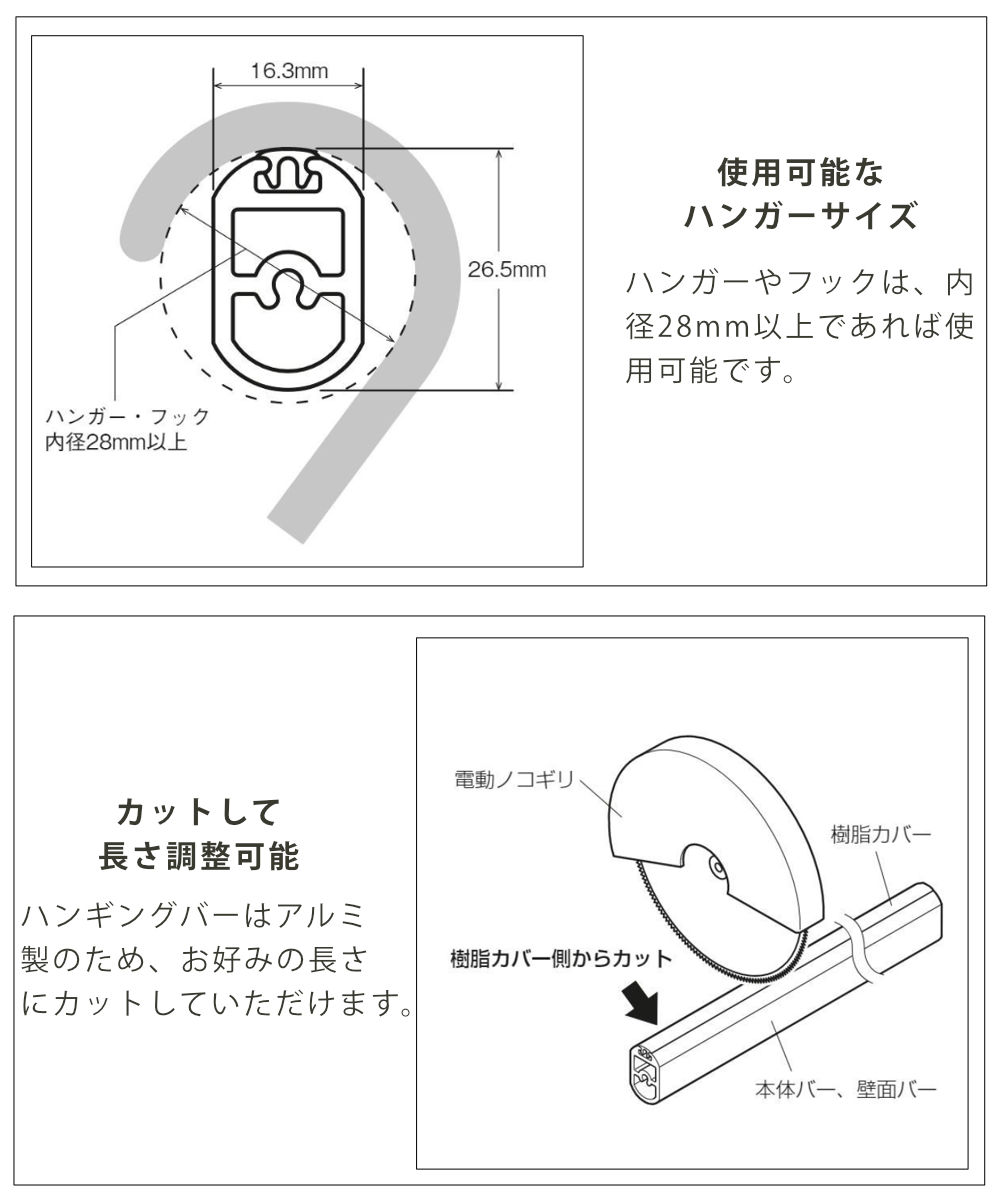 16.3mm

26.5mm

ハンガー・フック
内径28mm以上

使用可能な
ハンガーサイズ

ハンガーやフックは、内径28mm以上であれば使用可能です。

カットして
長さ調整可能

ハンギングバーはアルミ製のため、お好みの長さにカットしていただけます。

電動ノコギリ

樹脂カバー

樹脂カバー側からカット

本体バー、壁面バー