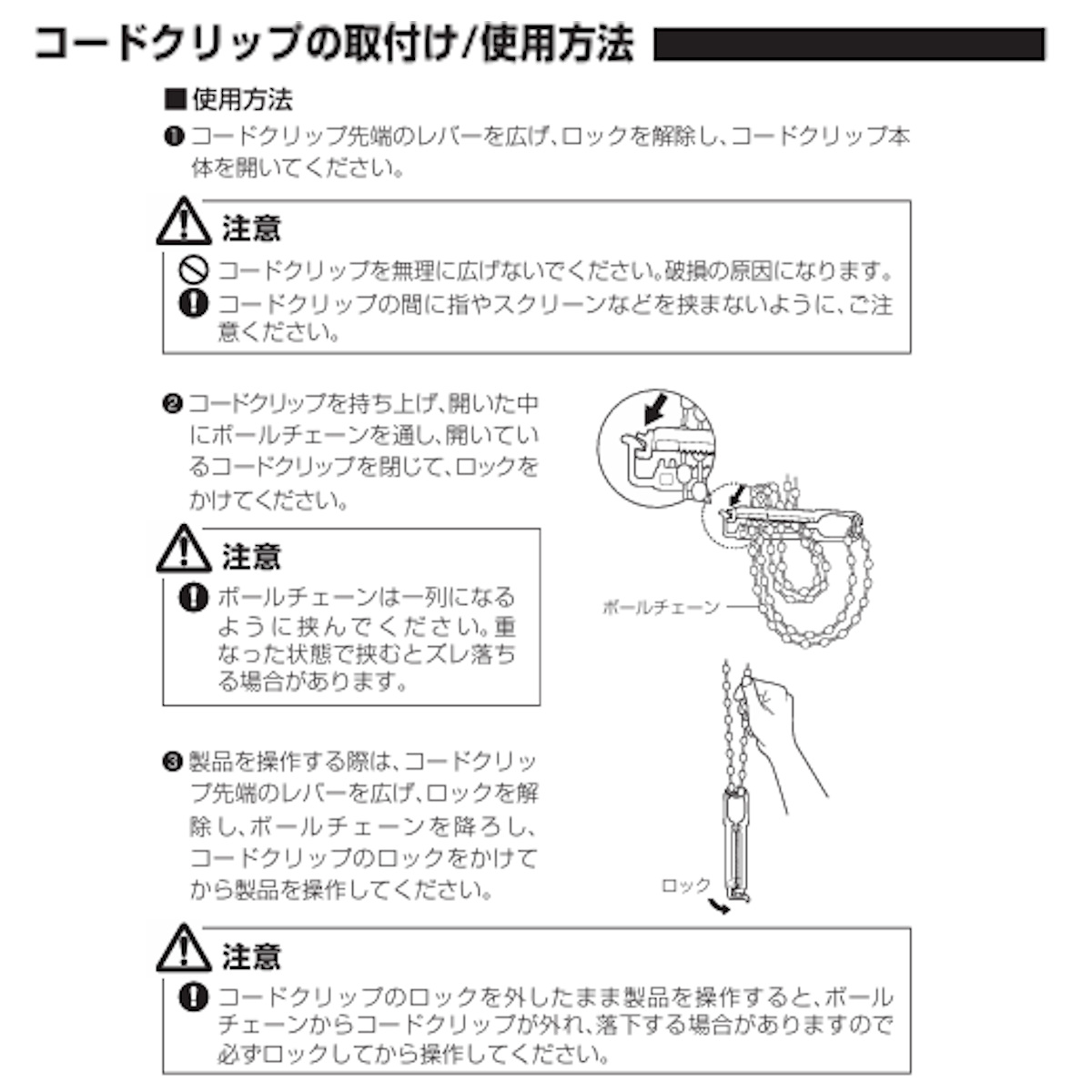 コードクリップの取付け/使用方法

■使用方法

❶コードクリップ先端のレバーを広げ、ロックを解除し、コードクリップ本体を開いてください。

注意

コードクリップを無理に広げないでください。破損の原因になります。

コードクリップの間に指やスクリーンなどを挟まないように、ご注意ください。

❷コードクリップを持ち上げ、開いた中にボールチェーンを通し、開いているコードクリップを閉じて、ロックをかけてください。

注意

ボールチェーンは一列になるように挟んでください。重なった状態で挟むとズレ落ちる場合があります。

ボールチェーン

❸製品を操作する際は、コードクリップ先端のレバーを広げ、ロックを解除し、ボールチェーンを降ろし、コードクリップのロックをかけてから製品を操作してください。

ロック

注意

コードクリップのロックを外したまま製品を操作すると、ボールチェーンからコードクリップが外れ、落下する場合がありますので必ずロックしてから操作してください。