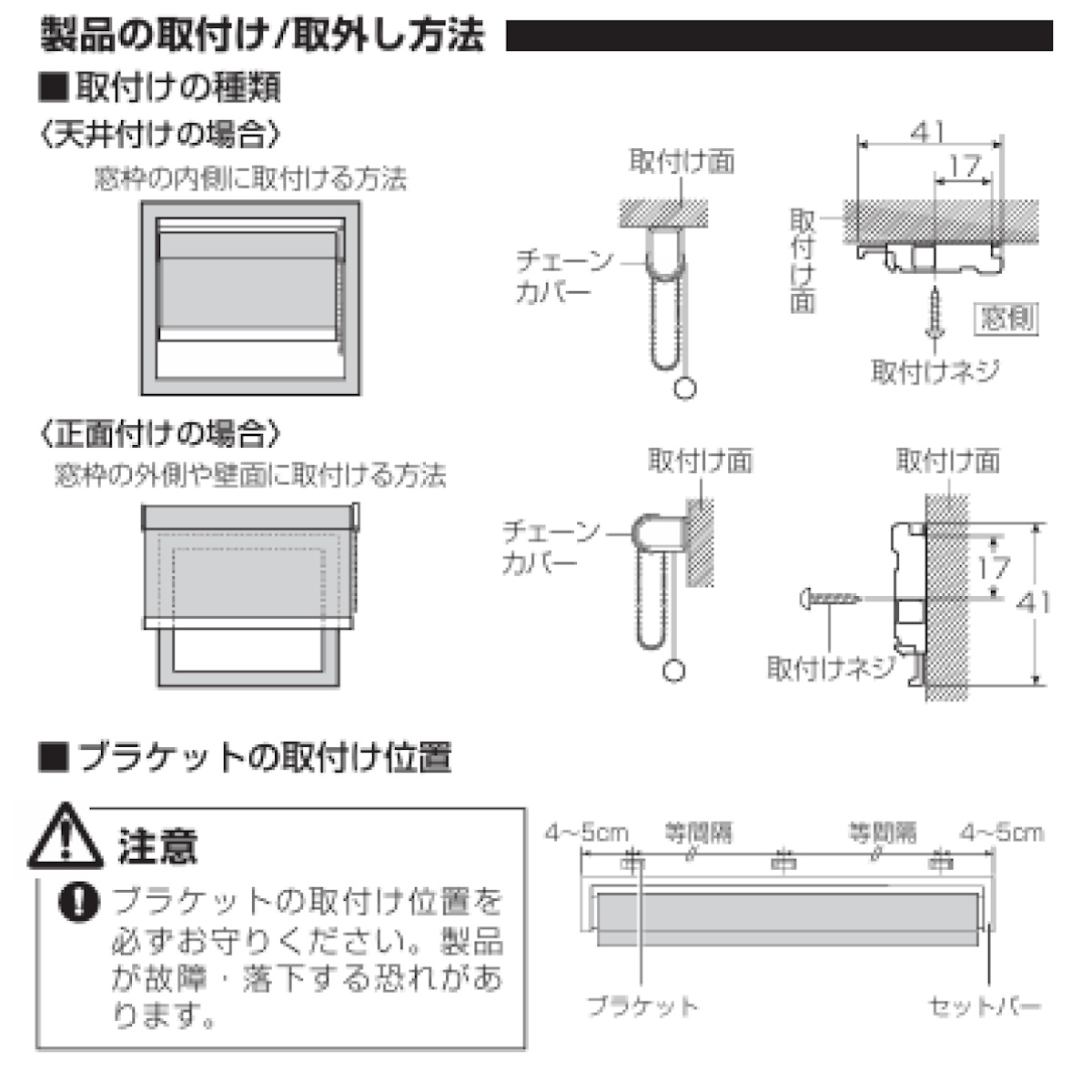 製品の取付け/取外し方法

■取付けの種類

〈天井付けの場合〉

窓枠の内側に取付ける方法

取付け面

チェーンカバー

41

17

取付け面

窓側

取付けネジ

〈正面付けの場合〉

窓枠の外側や壁面に取付ける方法

取付け面

チェーンカバー

取付け面

17

41

取付けネジ

■ブラケットの取付け位置

注意

ブラケットの取付け位置を必ずお守りください。製品が故障・落下する恐れがあります。

4~5cm　等間隔　等間隔　4~5cm

ブラケット

セットバー