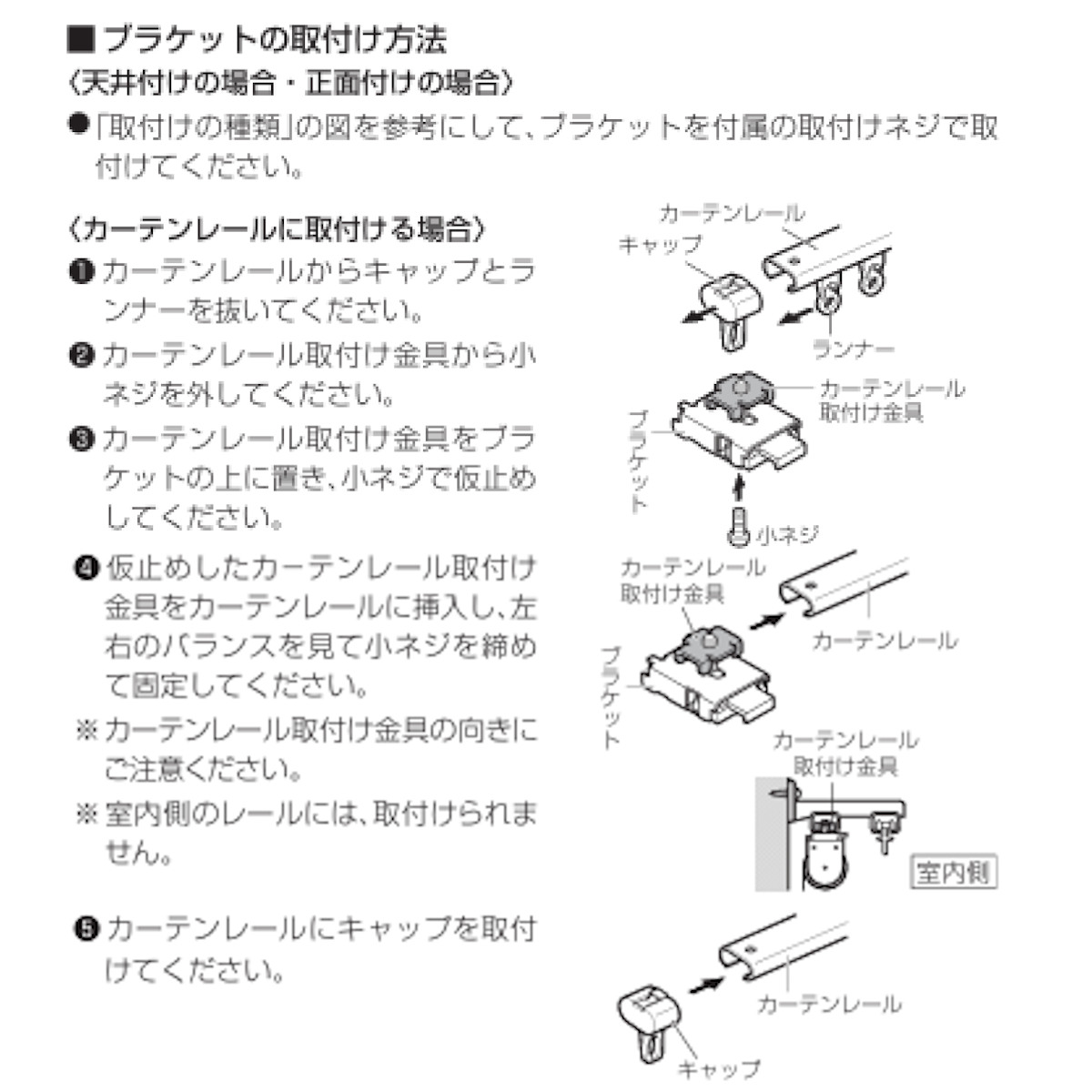 ■ブラケットの取付け方法
〈天井付けの場合・正面付けの場合〉
●「取付けの種類」の図を参考にして、ブラケットを付属の取付けネジで取付けてください。

〈カーテンレールに取付ける場合〉
❶カーテンレールからキャップとランナーを抜いてください。
❷カーテンレール取付け金具から小ネジを外してください。
❸カーテンレール取付け金具をブラケットの上に置き、小ネジで仮止めしてください。
❹仮止めしたカーテンレール取付け金具をカーテンレールに挿入し、左右のバランスを見て小ネジを締めて固定してください。
※カーテンレール取付け金具の向きにご注意ください。
※室内側のレールには、取付けられません。

❺カーテンレールにキャップを取付けてください。

カーテンレール
キャップ
ランナー
カーテンレール取付け金具
ブラケット
小ネジ
カーテンレール取付け金具
カーテンレール
ブラケット
カーテンレール取付け金具
室内側
カーテンレール
キャップ