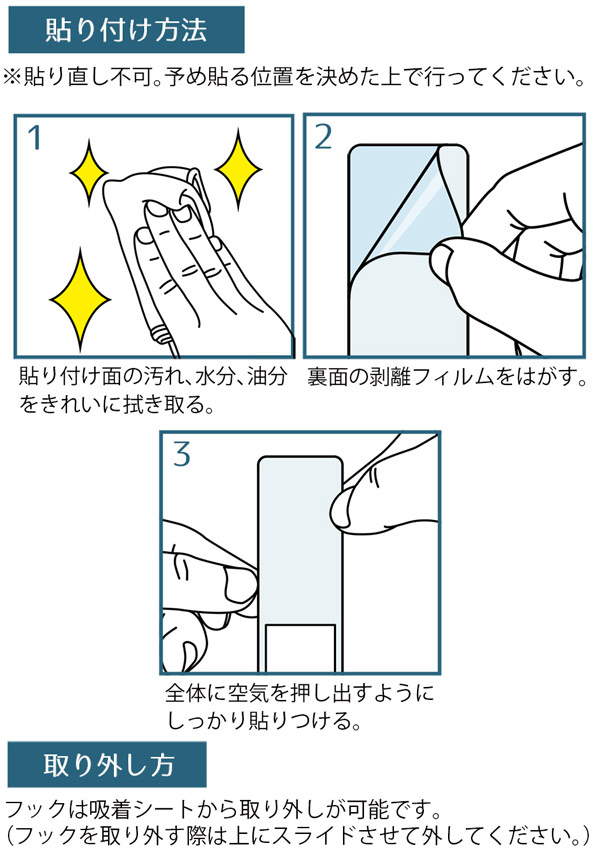 貼り付け方法

※貼り直し不可。予め貼る位置を決めた上で行ってください。

1

貼り付け面の汚れ、水分、油分をきれいに拭き取る。

2

裏面の剥離フィルムをはがす。

3

全体に空気を押し出すようにしっかり貼りつける。

取り外し方

フックは吸着シートから取り外しが可能です。
（フックを取り外す際は上にスライドさせて外してください。）