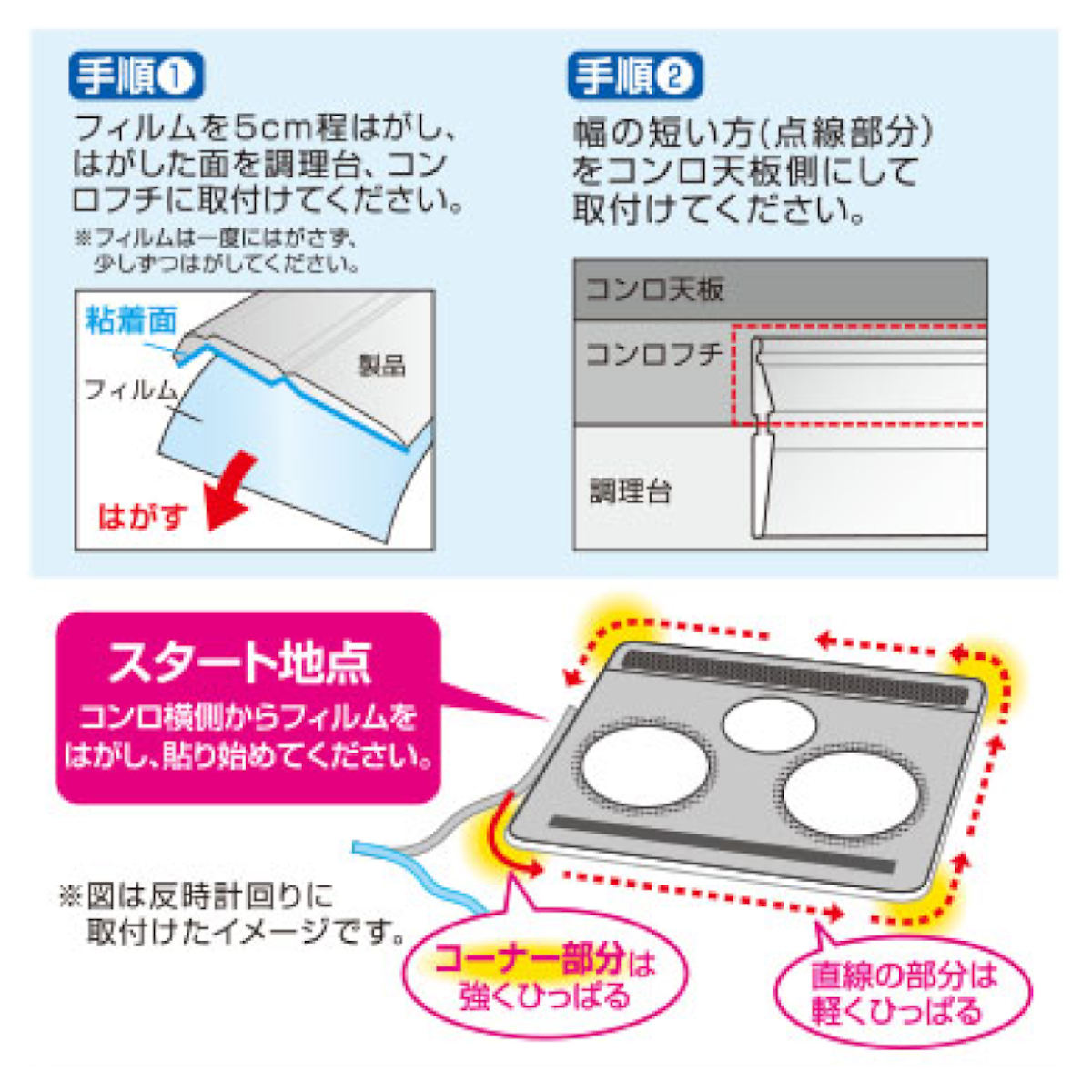 手順❶
フィルムを5cm程はがし、はがした面を調理台、コンロフチに取付けてください。
※フィルムは一度にはがさず、少しずつはがしてください。

粘着面
フィルム
製品
はがす

手順❷
幅の短い方(点線部分)をコンロ天板側にして取付けてください。

コンロ天板
コンロフチ
調理台

スタート地点
コンロ横側からフィルムをはがし、貼り始めてください。

※図は反時計回りに取付けたイメージです。

コーナー部分は強くひっぱる

直線の部分は軽くひっぱる