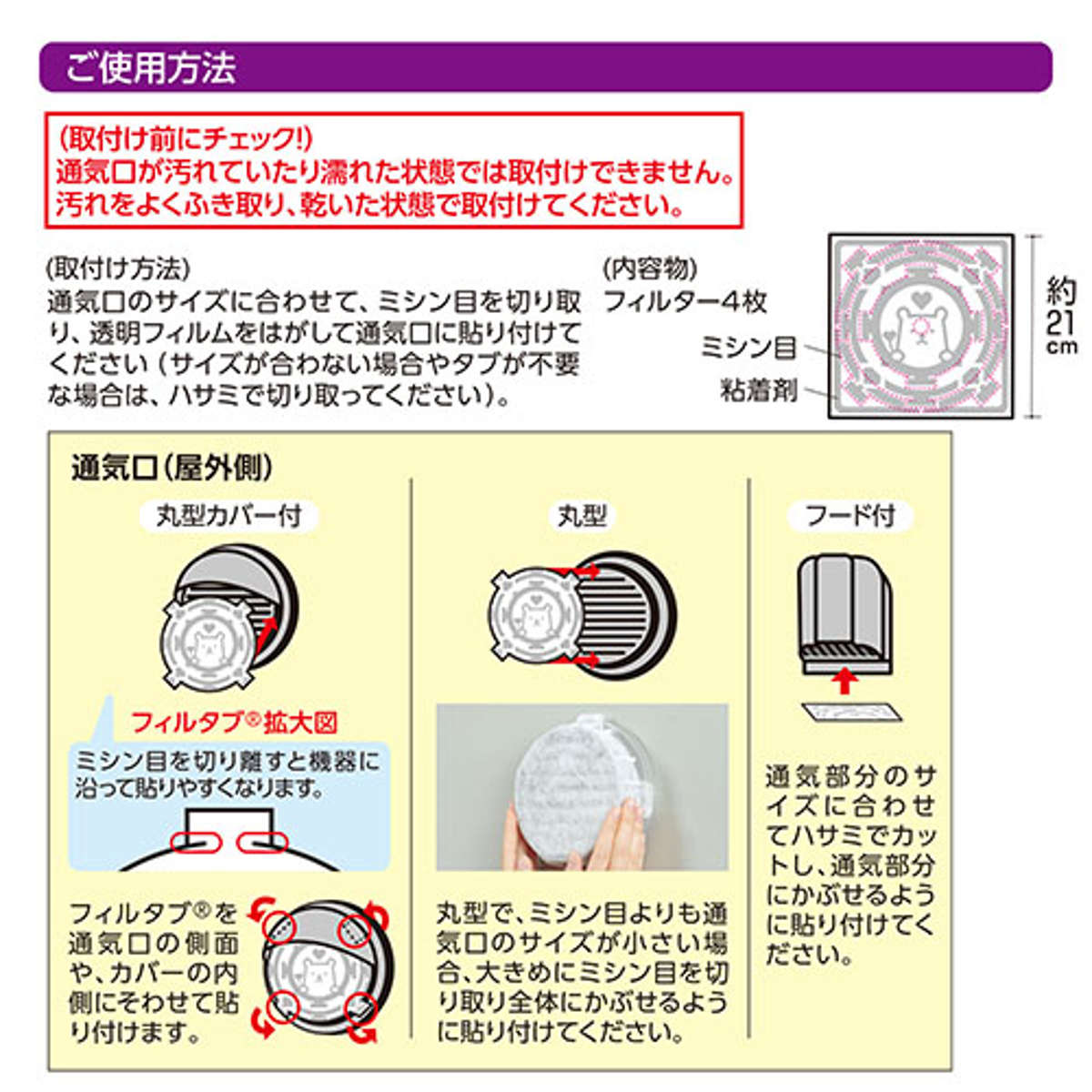 ご使用方法

(取付け前にチェック!)
通気口が汚れていたり濡れた状態では取付けできません。
汚れをよくふき取り、乾いた状態で取付けてください。

(取付け方法)
通気口のサイズに合わせて、ミシン目を切り取り、透明フィルムをはがして通気口に貼り付けてください(サイズが合わない場合やタブが不要な場合は、ハサミで切り取ってください)。

(内容物)
フィルター4枚

ミシン目
粘着剤
約21cm

通気口(屋外側)

丸型カバー付

フィルタブ®拡大図
ミシン目を切り離すと機器に沿って貼りやすくなります。

フィルタブ®を通気口の側面や、カバーの内側にそわせて貼り付けます。

丸型

丸型で、ミシン目よりも通気口のサイズが小さい場合、大きめにミシン目を切り取り全体にかぶせるように貼り付けてください。

フード付

通気部分のサイズに合わせてハサミでカットし、通気部分にかぶせるように貼り付けてください。