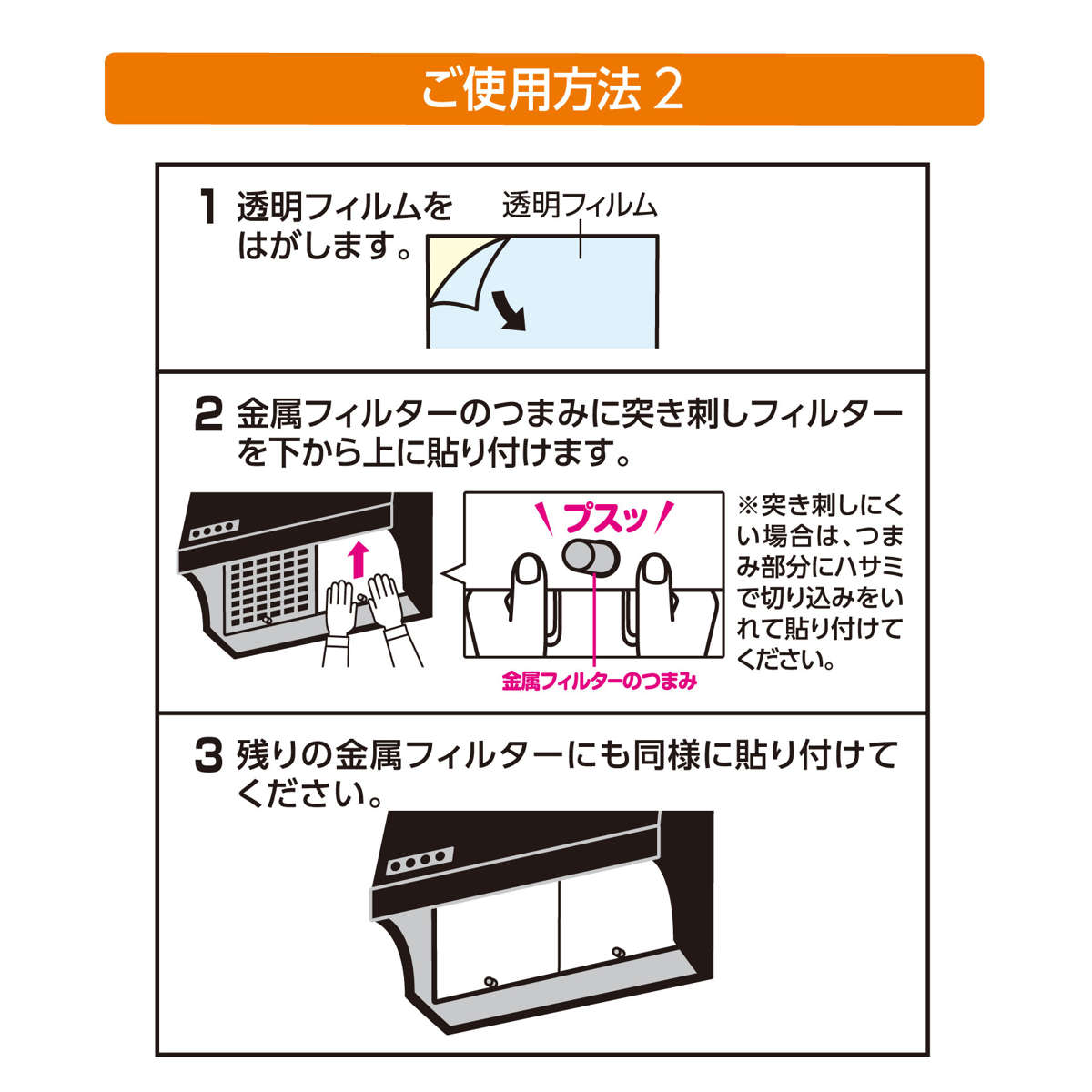 ご使用方法 2

1 透明フィルムをはがします。

透明フィルム

2 金属フィルターのつまみに突き刺しフィルターを下から上に貼り付けます。

プスッ

金属フィルターのつまみ

※突き刺しにくい場合は、つまみ部分にハサミで切り込みをいれて貼り付けてください。

3 残りの金属フィルターにも同様に貼り付けてください。