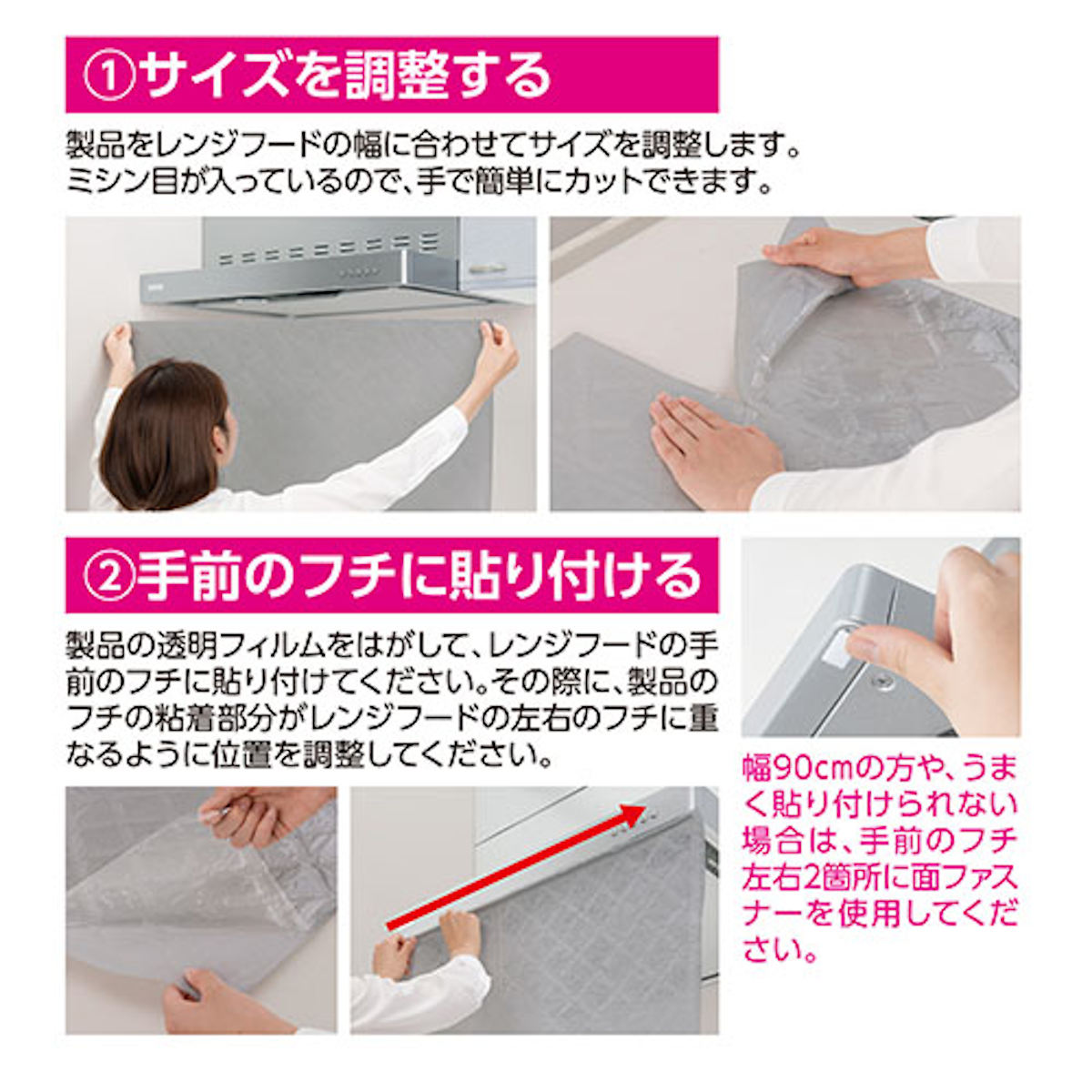 ①サイズを調整する

製品をレンジフードの幅に合わせてサイズを調整します。ミシン目が入っているので、手で簡単にカットできます。

②手前のフチに貼り付ける

製品の透明フィルムをはがして、レンジフードの手前のフチに貼り付けてください。その際に、製品のフチの粘着部分がレンジフードの左右のフチに重なるように位置を調整してください。

幅90cmの方や、うまく貼り付けられない場合は、手前のフチ左右2箇所に面ファスナーを使用してください。