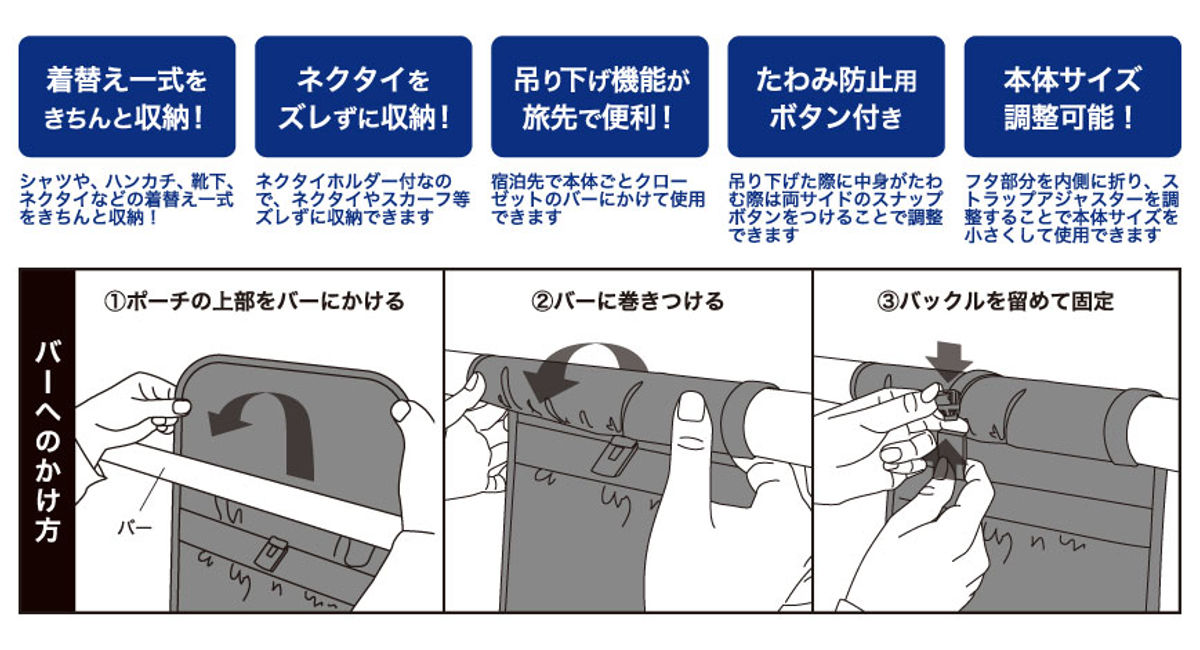 着替え一式をきちんと収納！

シャツや、ハンカチ、靴下、ネクタイなどの着替え一式をきちんと収納！

ネクタイをズレずに収納！

ネクタイホルダー付なので、ネクタイやスカーフ等ズレずに収納できます

吊り下げ機能が旅先で便利！

宿泊先で本体ごとクローゼットのバーにかけて使用できます

たわみ防止用ボタン付き

吊り下げた際に中身がたわむ際は両サイドのスナップボタンをつけることで調整できます

本体サイズ調整可能！

フタ部分を内側に折り、ストラップアジャスターを調整することで本体サイズを小さくして使用できます

バーへのかけ方

①ポーチの上部をバーにかける

バー

②バーに巻きつける

③バックルを留めて固定