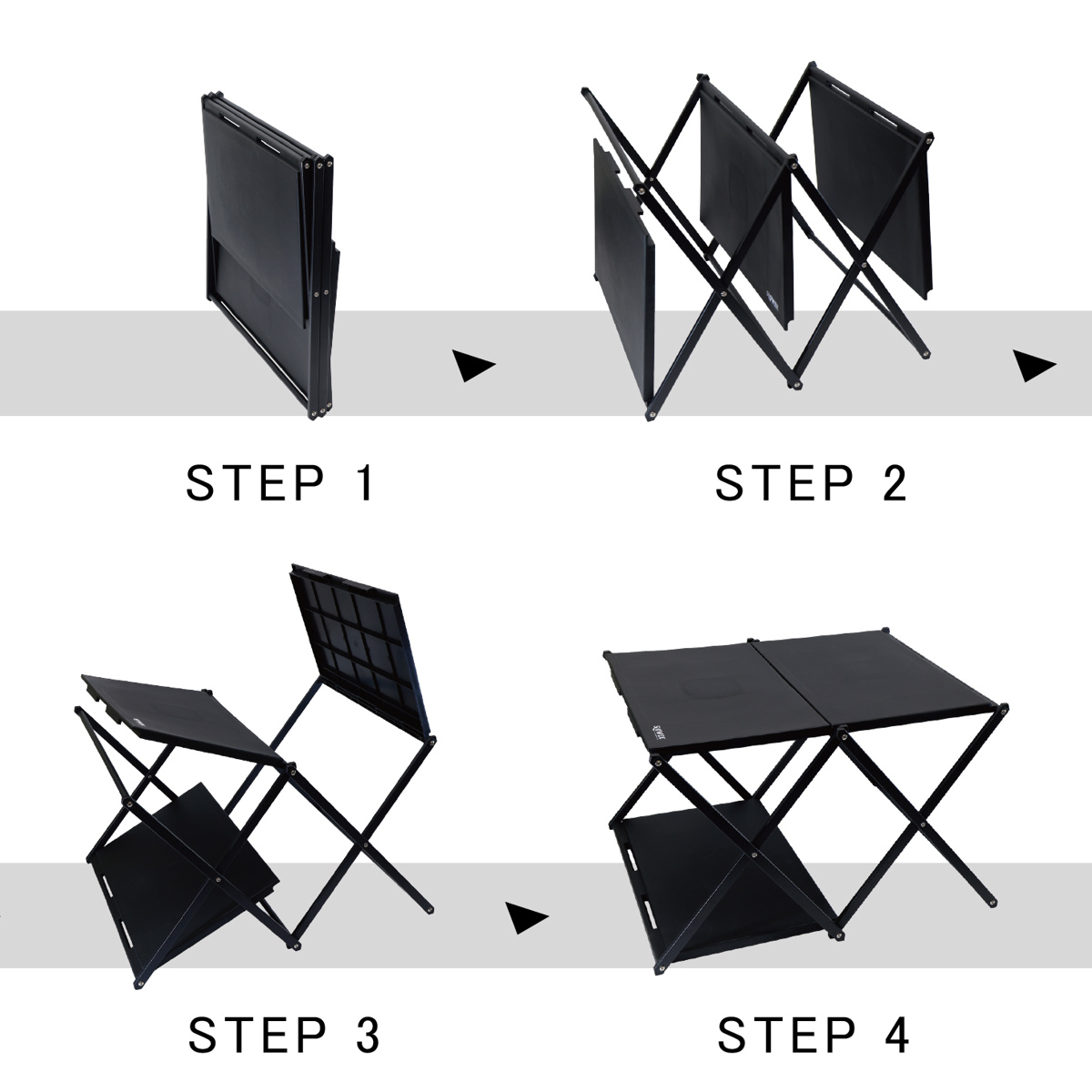 STEP 1

STEP 2

STEP 3

STEP 4