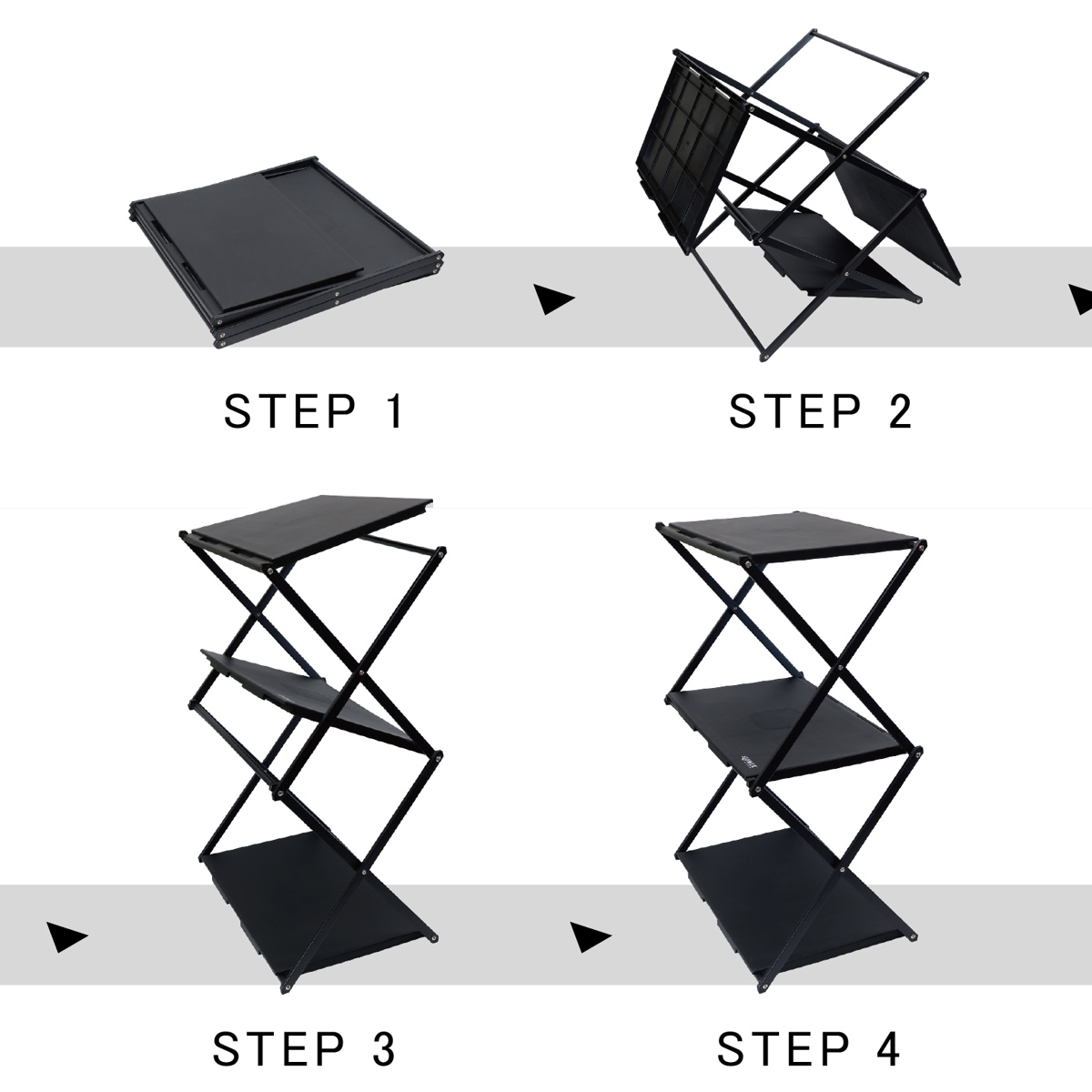 STEP 1

STEP 2

STEP 3

STEP 4