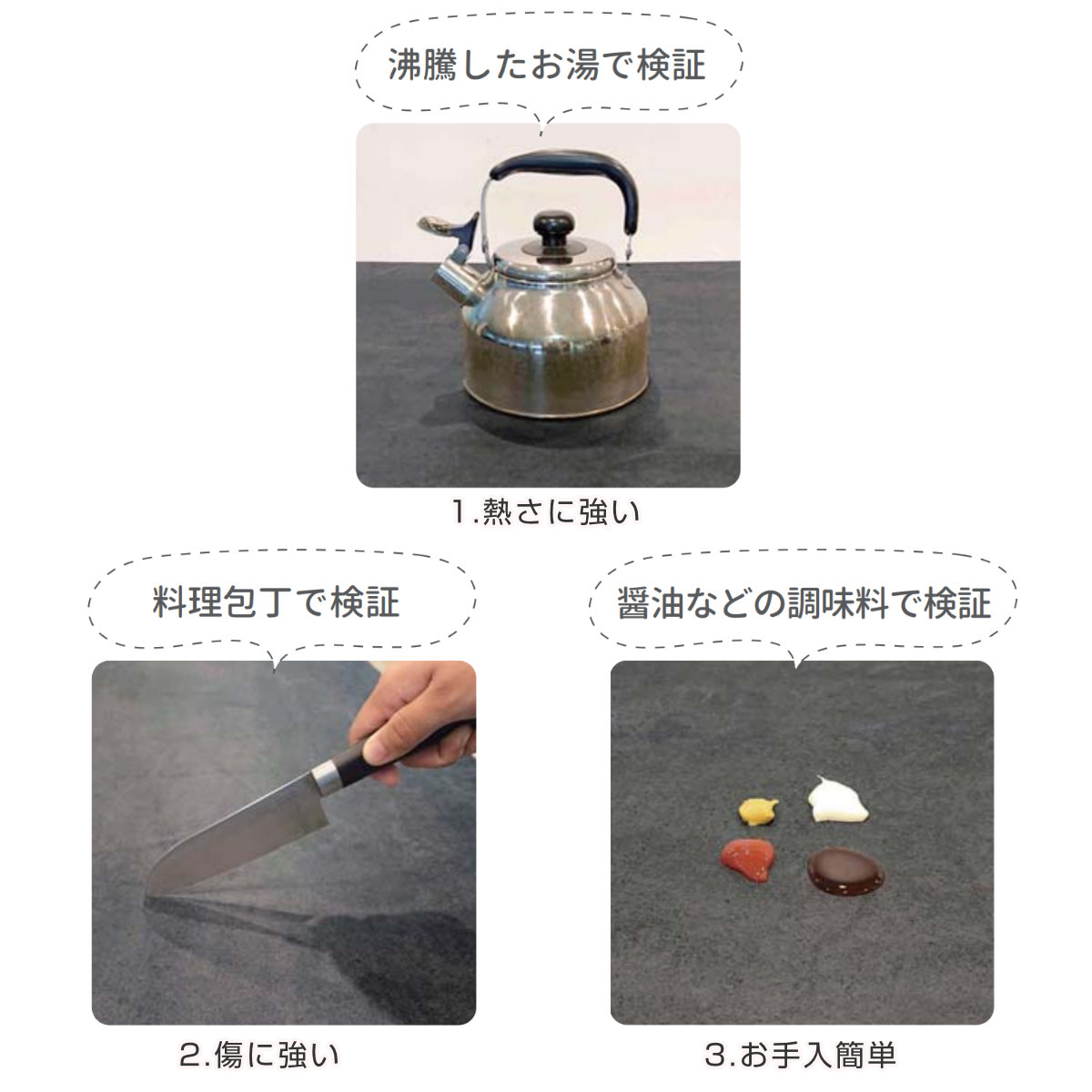 沸騰したお湯で検証

1.熱さに強い

料理包丁で検証

2.傷に強い

醤油などの調味料で検証

3.お手入簡単