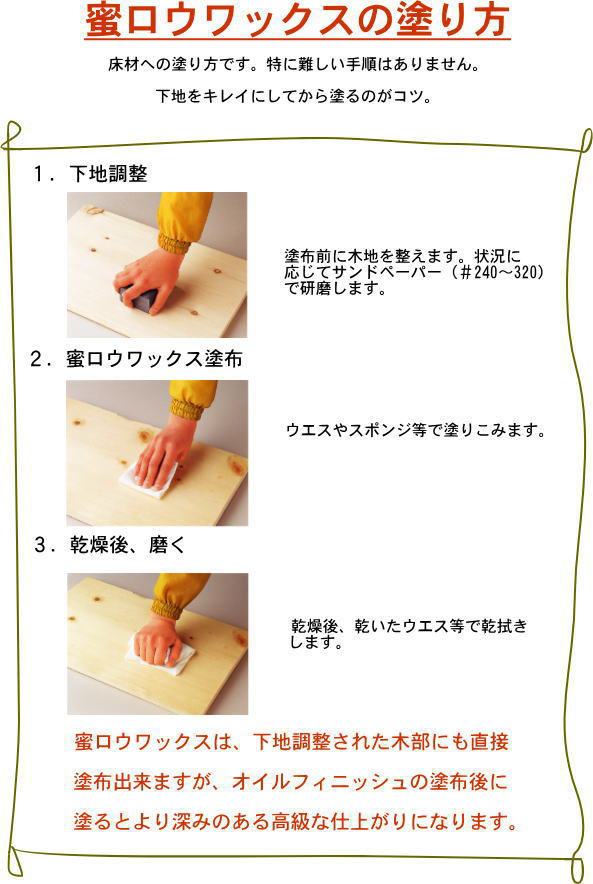 蜜ロウワックスの塗り方

床材への塗り方です。特に難しい手順はありません。

下地をキレイにしてから塗るのがコツ。

1．下地調整

塗布前に木地を整えます。状況に応じてサンドペーパー（＃240～320）で研磨します。

2．蜜ロウワックス塗布

ウエスやスポンジ等で塗りこみます。

3．乾燥後、磨く

乾燥後、乾いたウエス等で乾拭きします。

蜜ロウワックスは、下地調整された木部にも直接塗布出来ますが、オイルフィニッシュの塗布後に塗るとより深みのある高級な仕上がりになります。